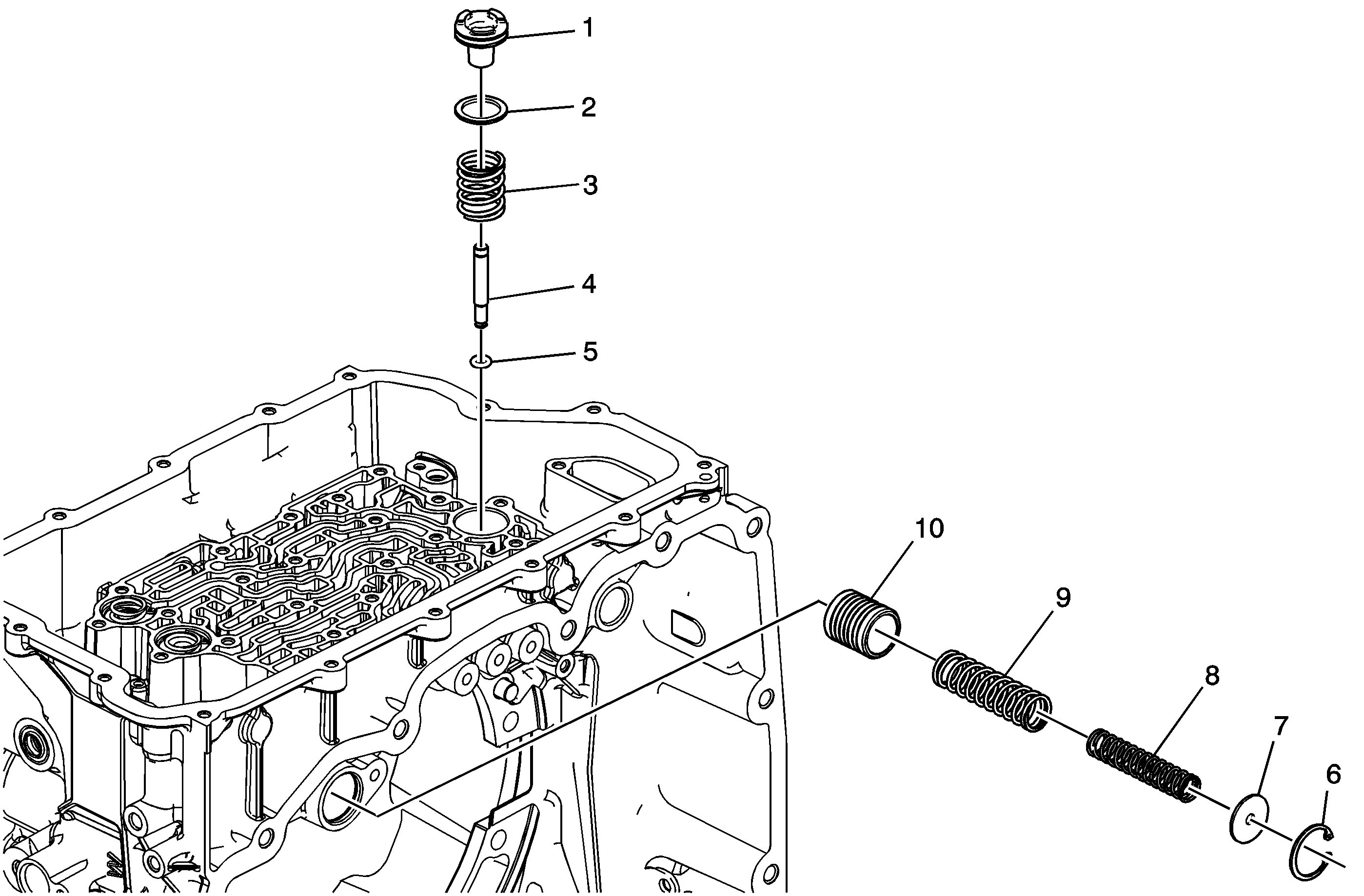 1
2
3
4
5
10
9
8
7
6