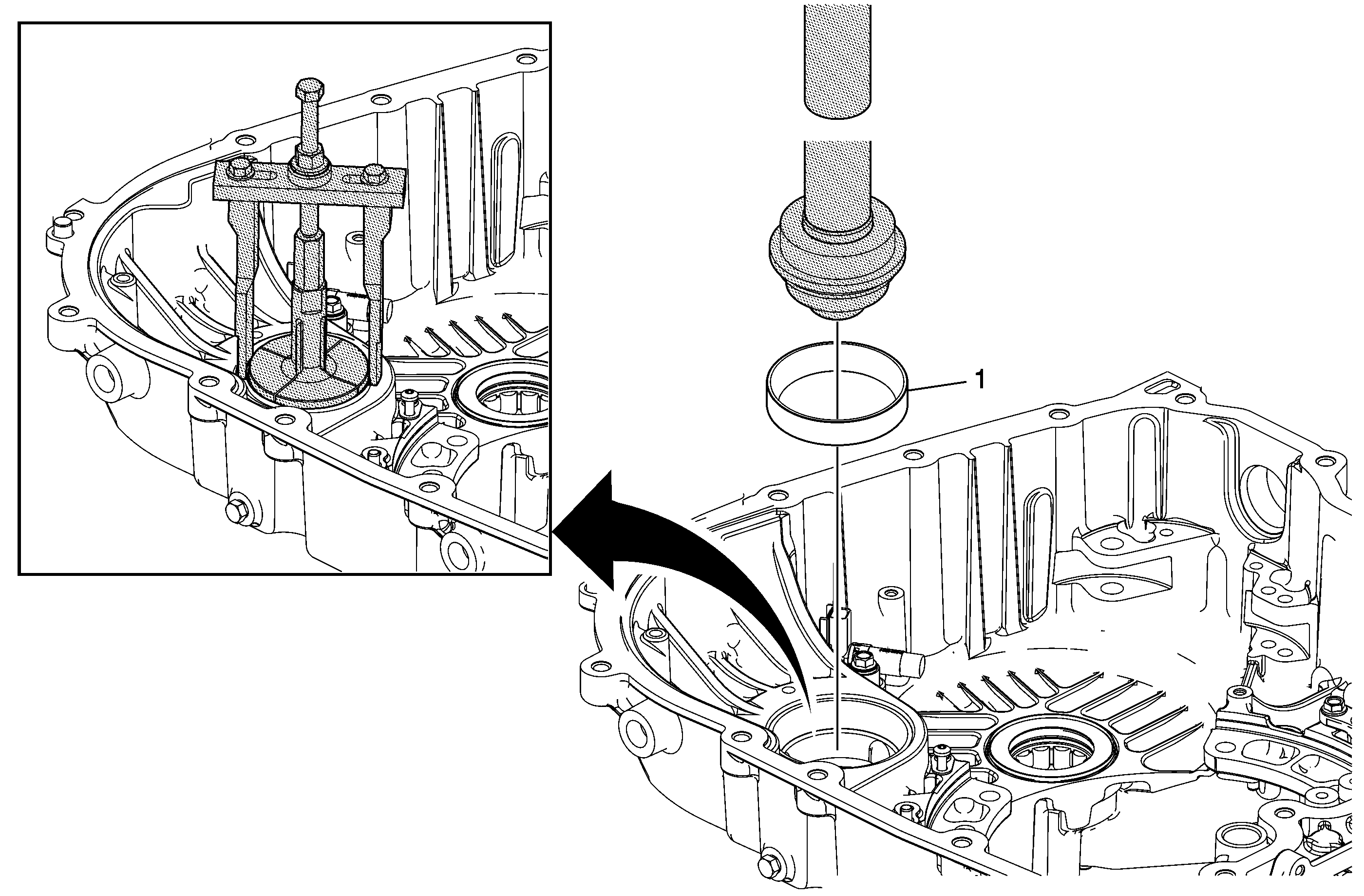 1