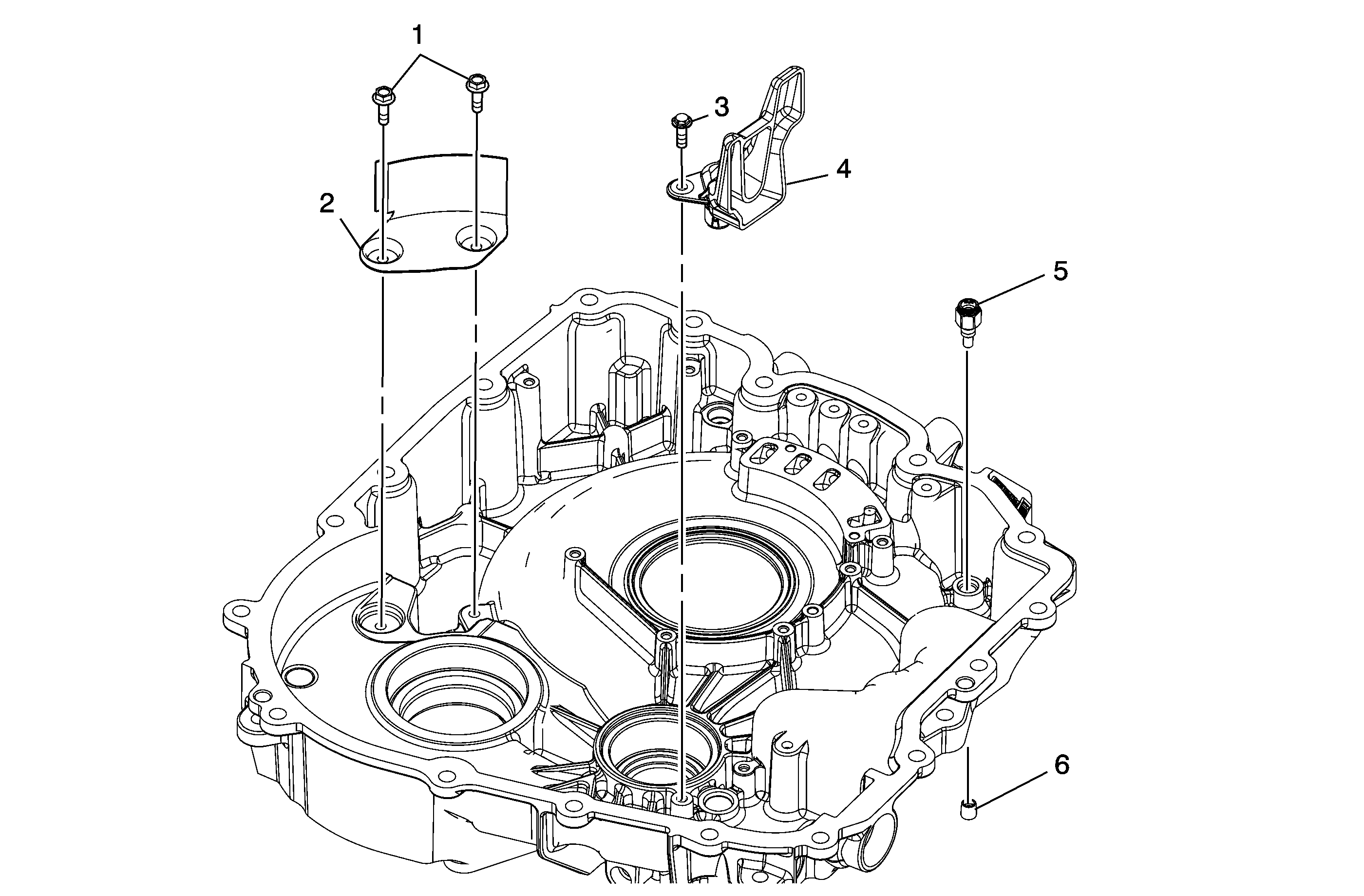 1
3
4
2
5
6