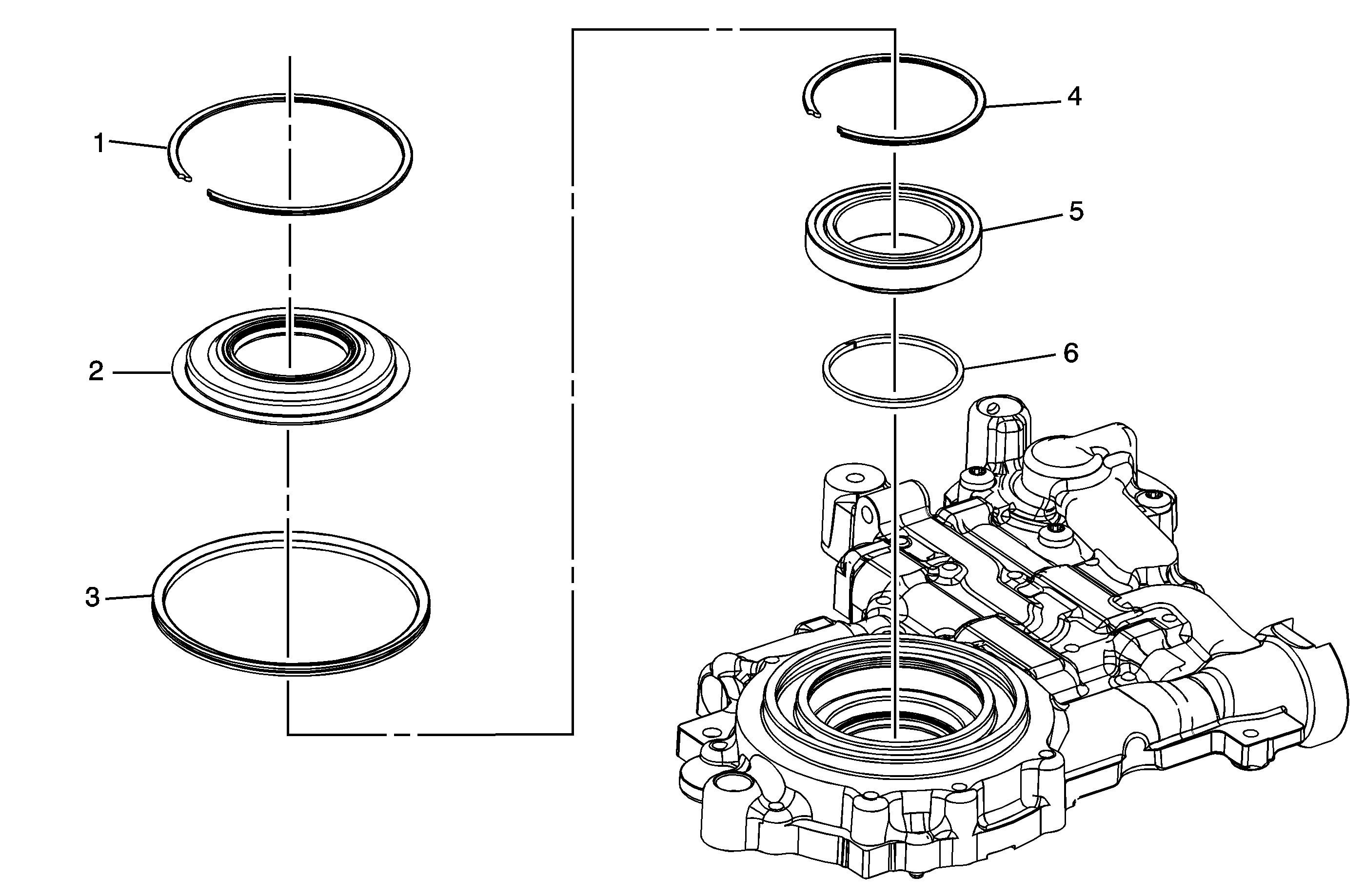 1
2
3
4
5
6