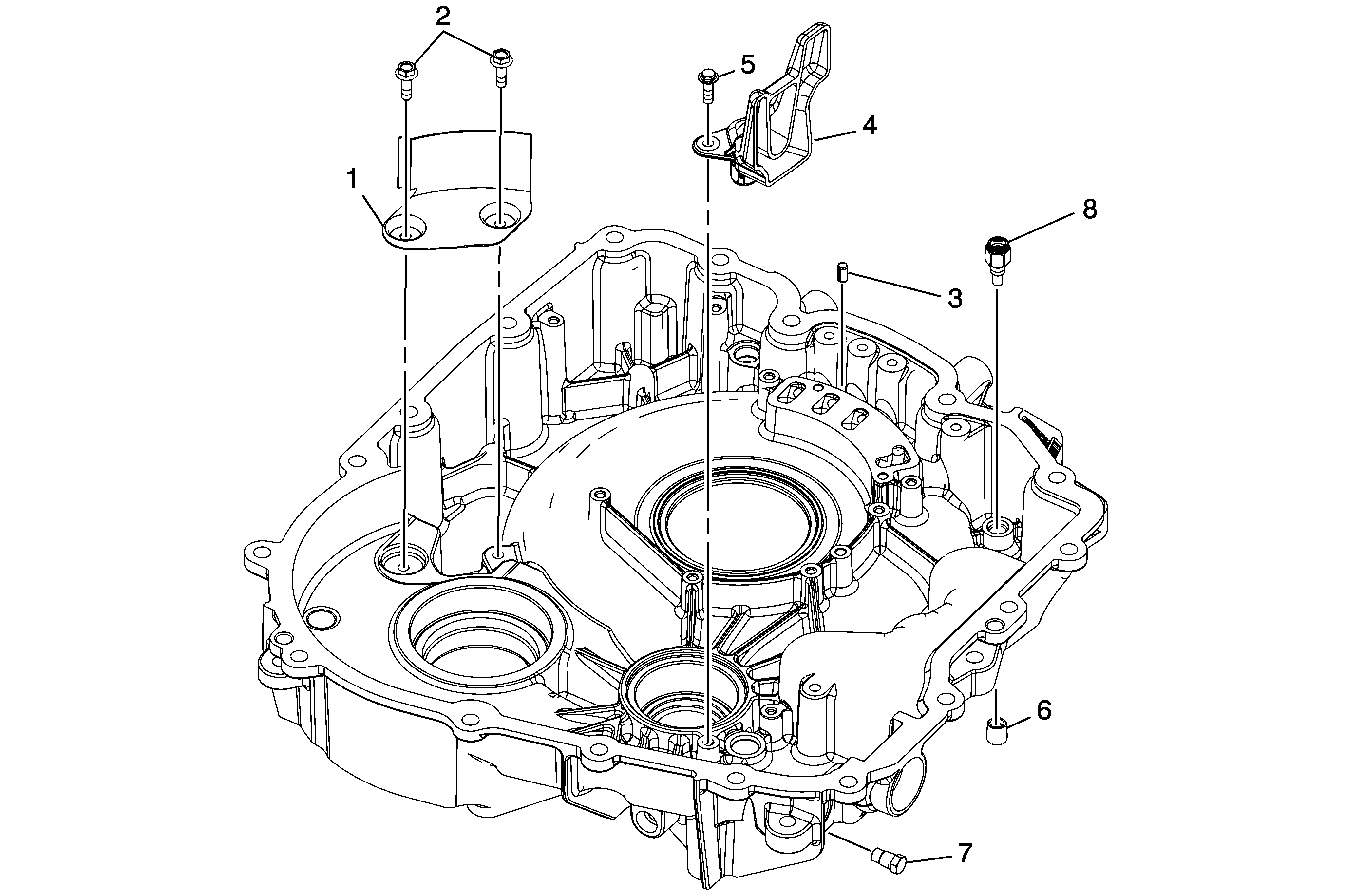 2
5
4
1
8
3
6
7