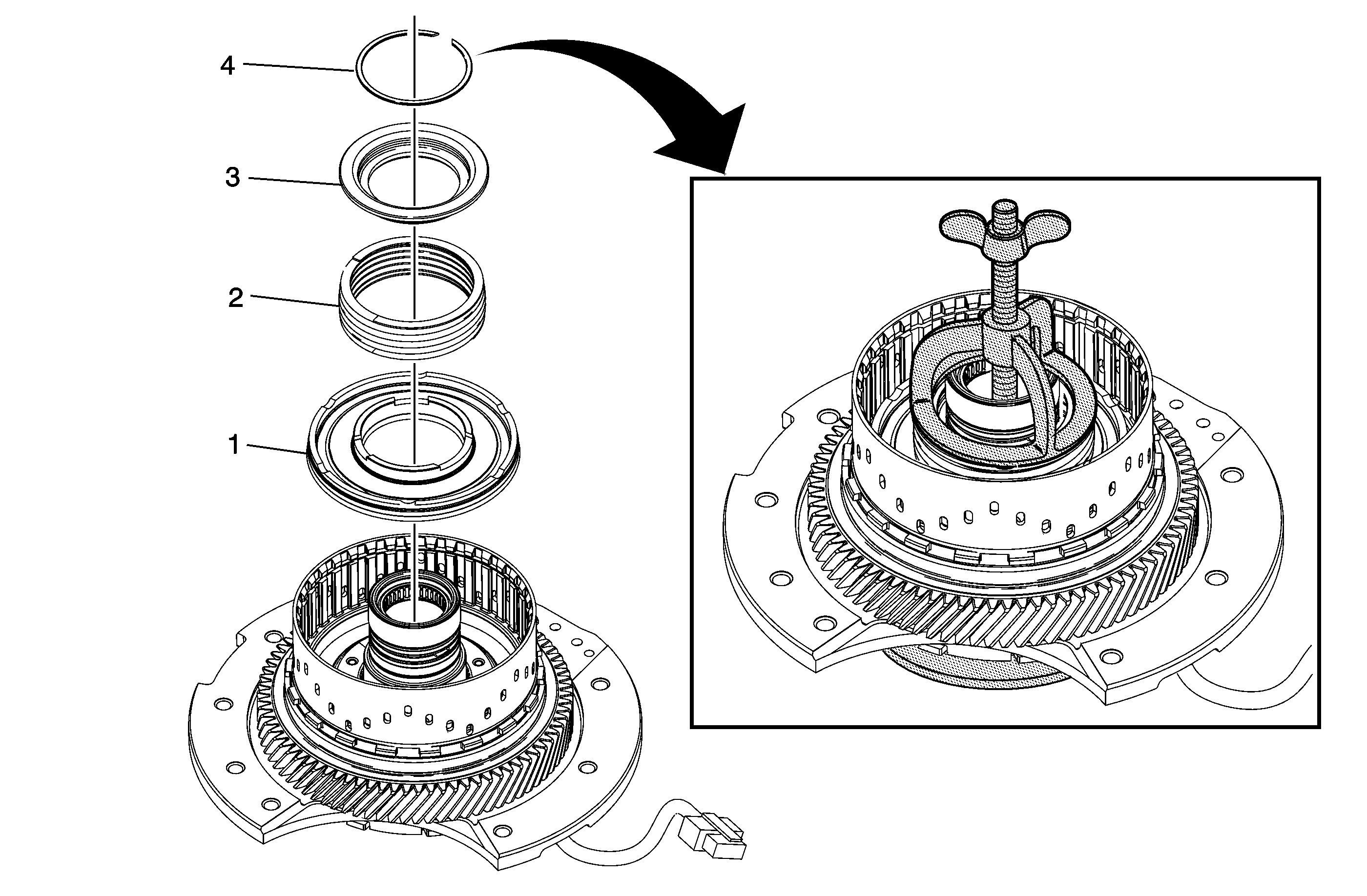 4

3

2

1