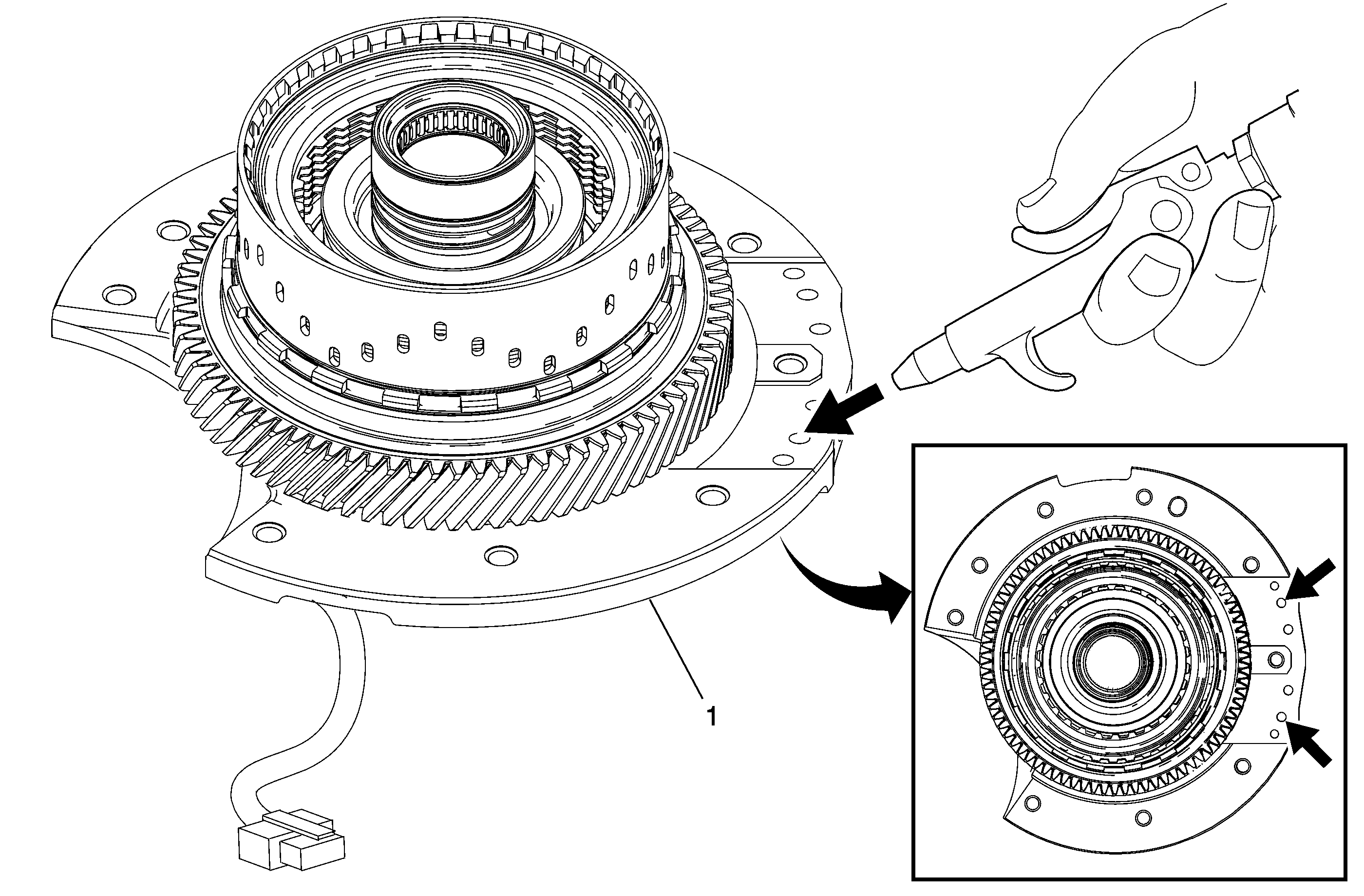 1