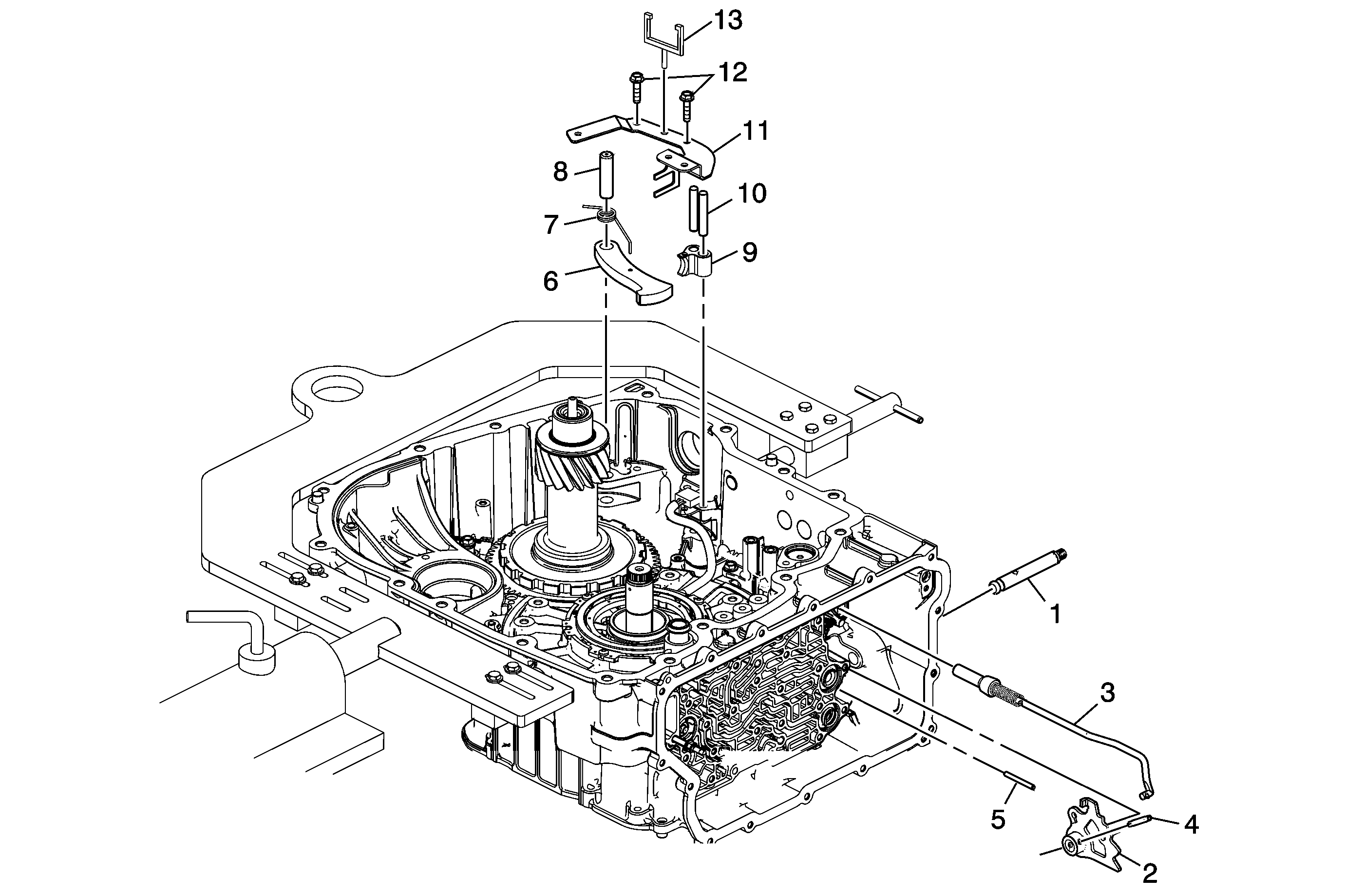 13
12
11
8
10
7
9
6
1
3
5
4
2