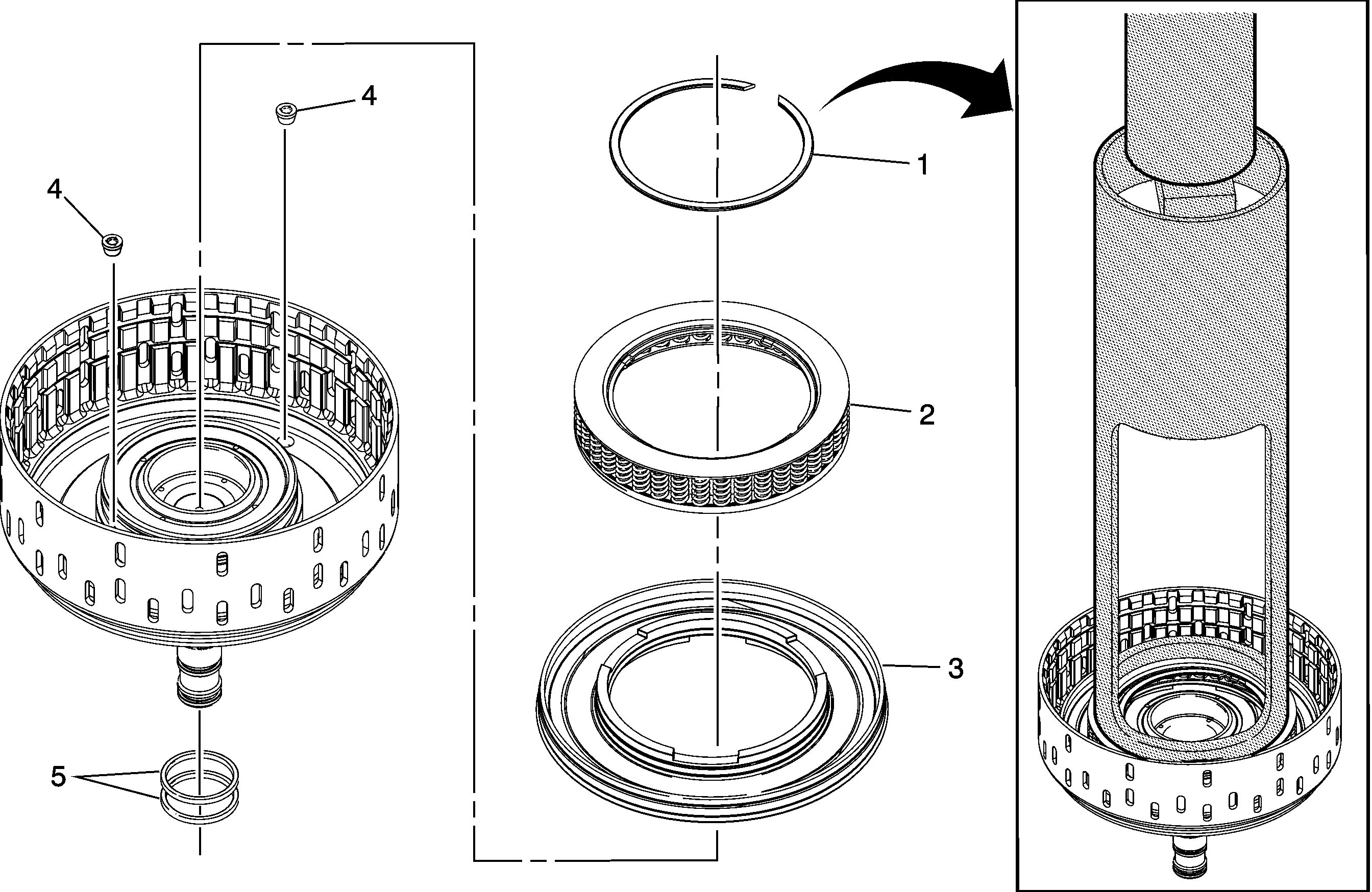 4
4
1
2
3
5