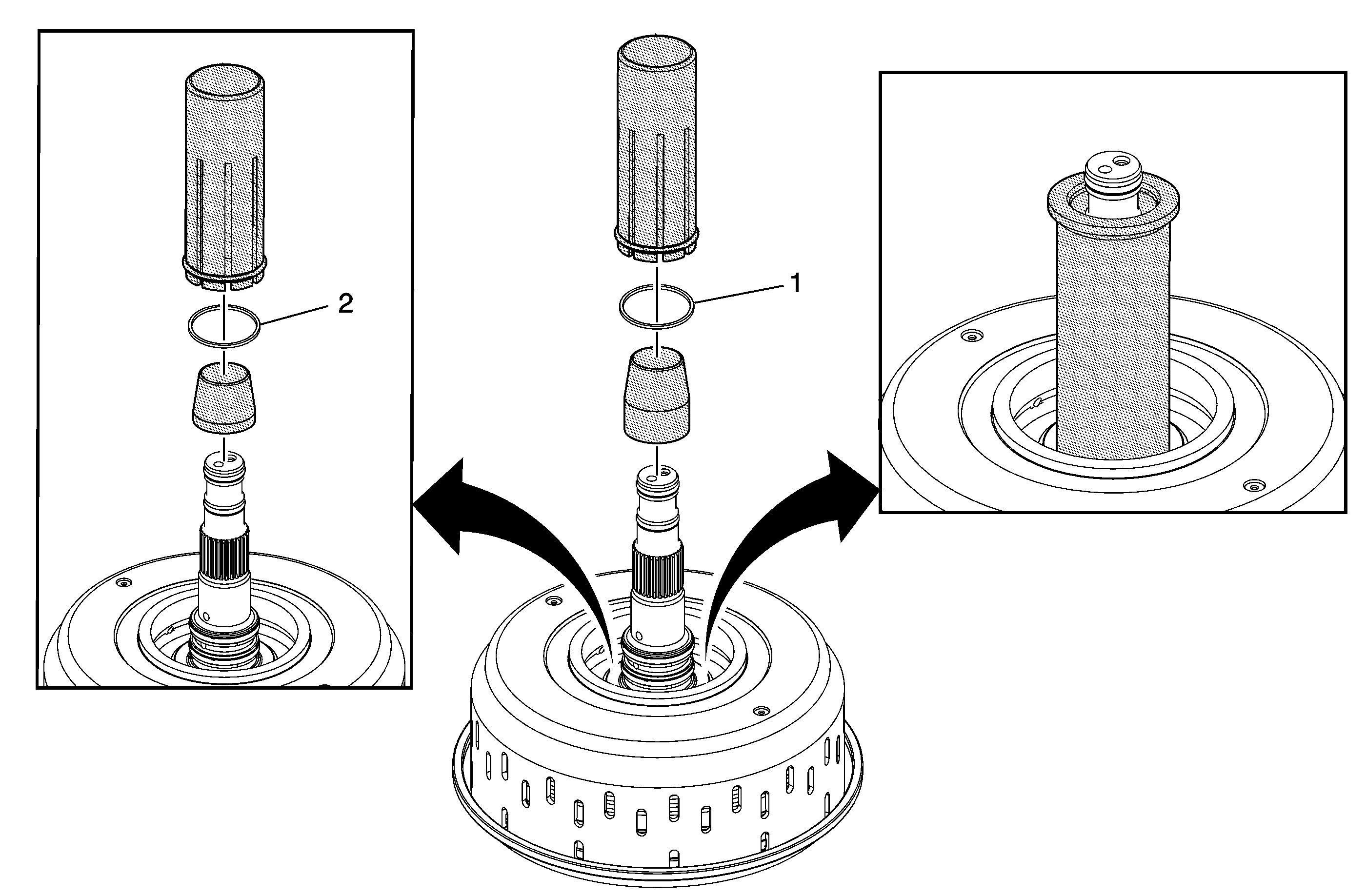 2

1