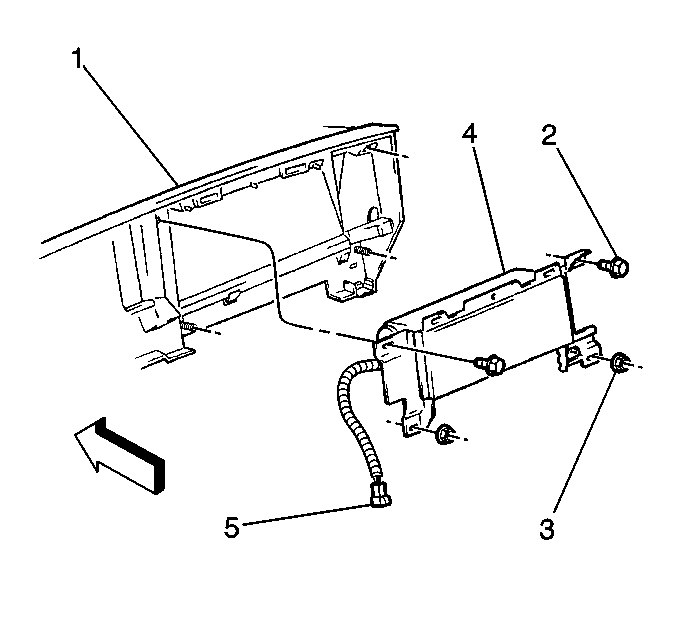 1
4
2
3
5