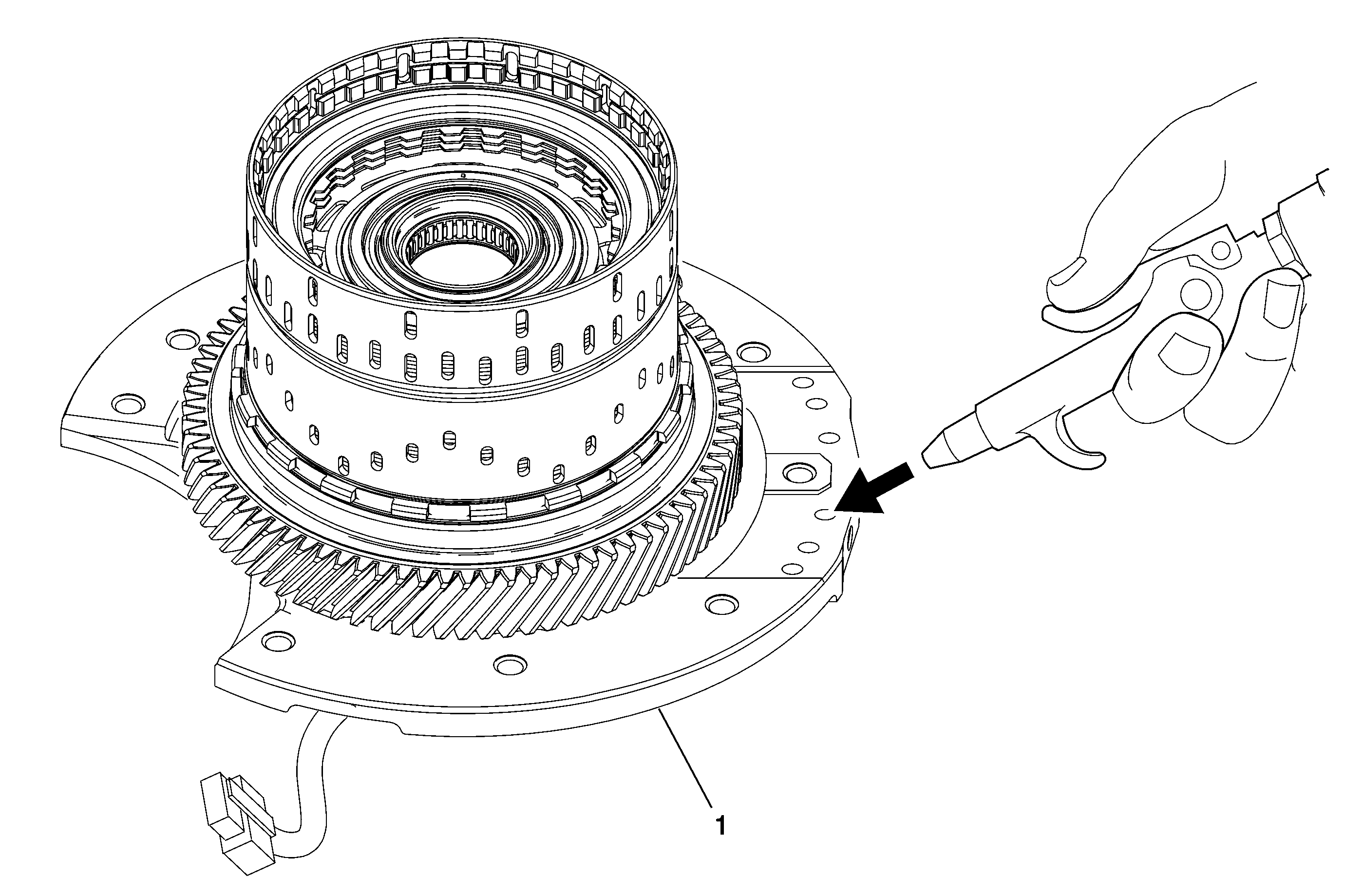 1