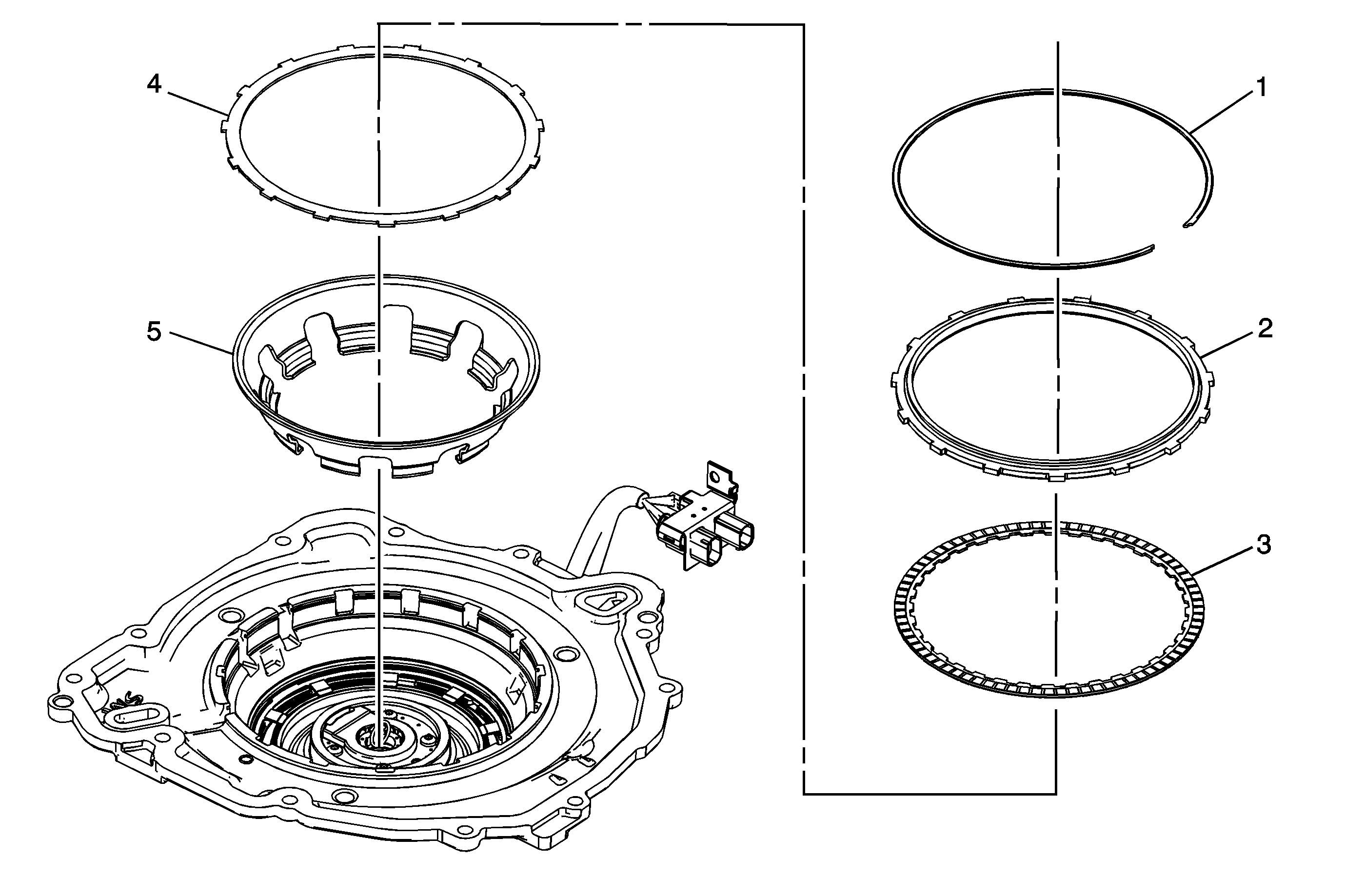 4
5
1
2
3