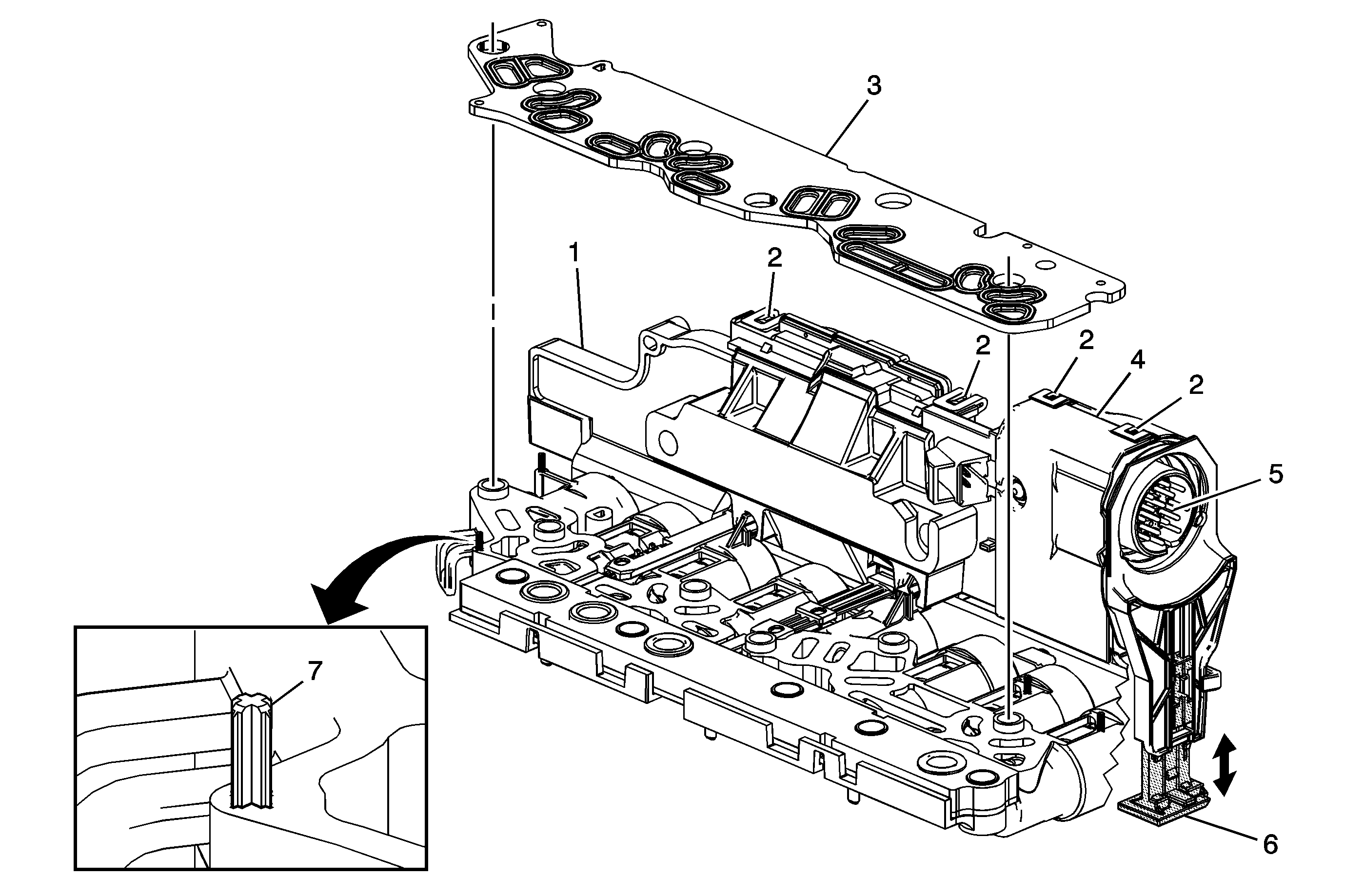 3
1
2
2
2
4
2
5
7
6