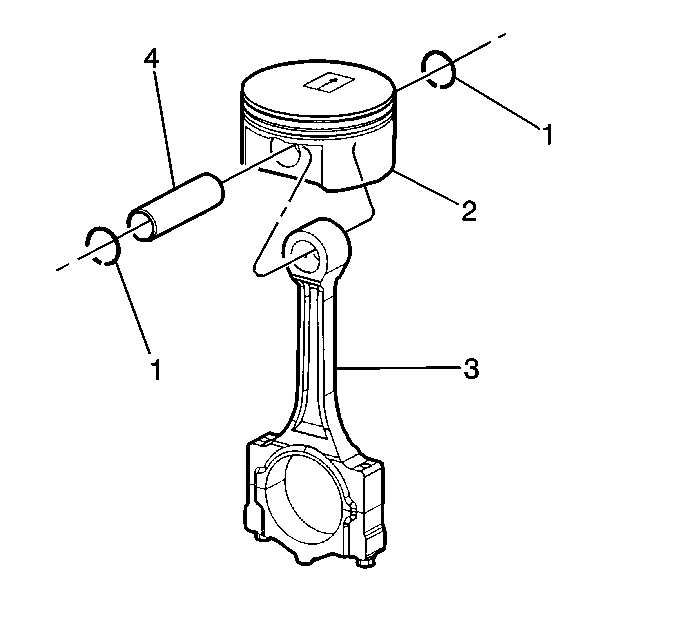 4
1
2
1
3