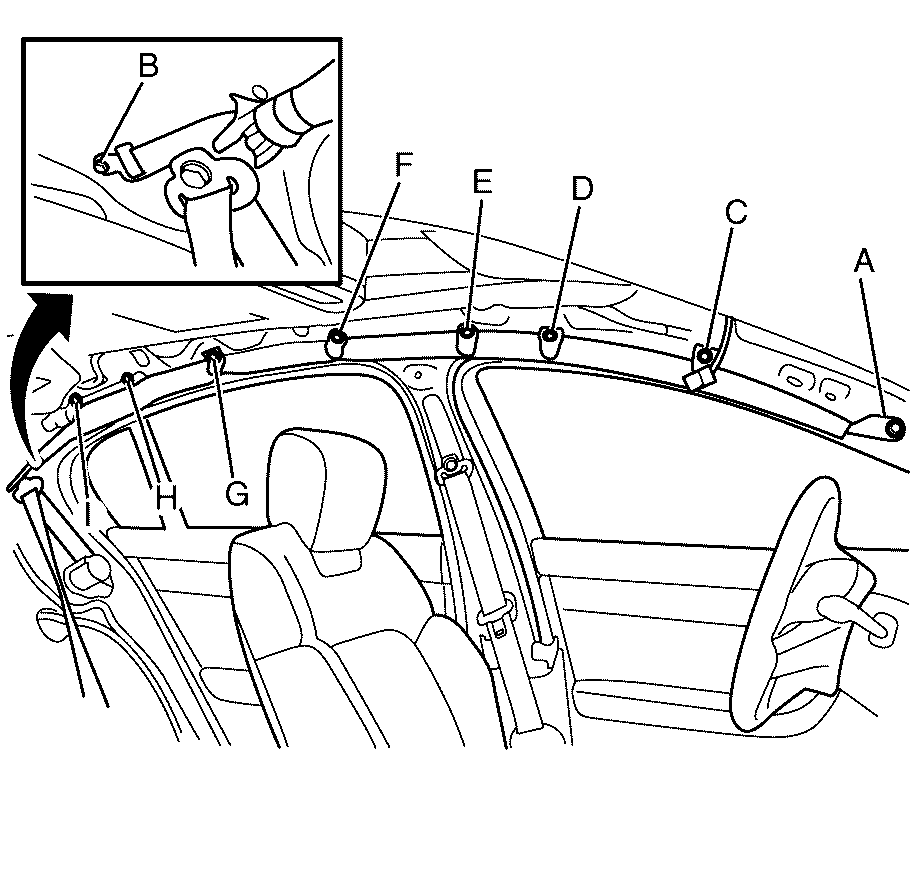 B
F
E
D
C
A
I
H
G