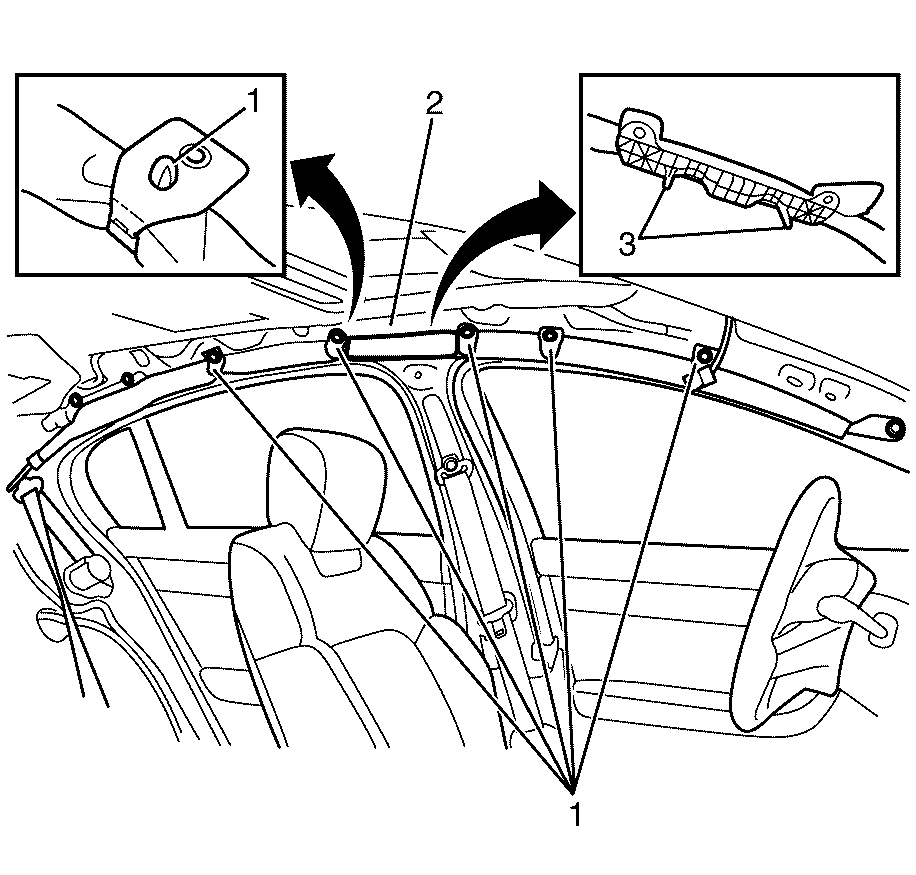 1
2
3
1