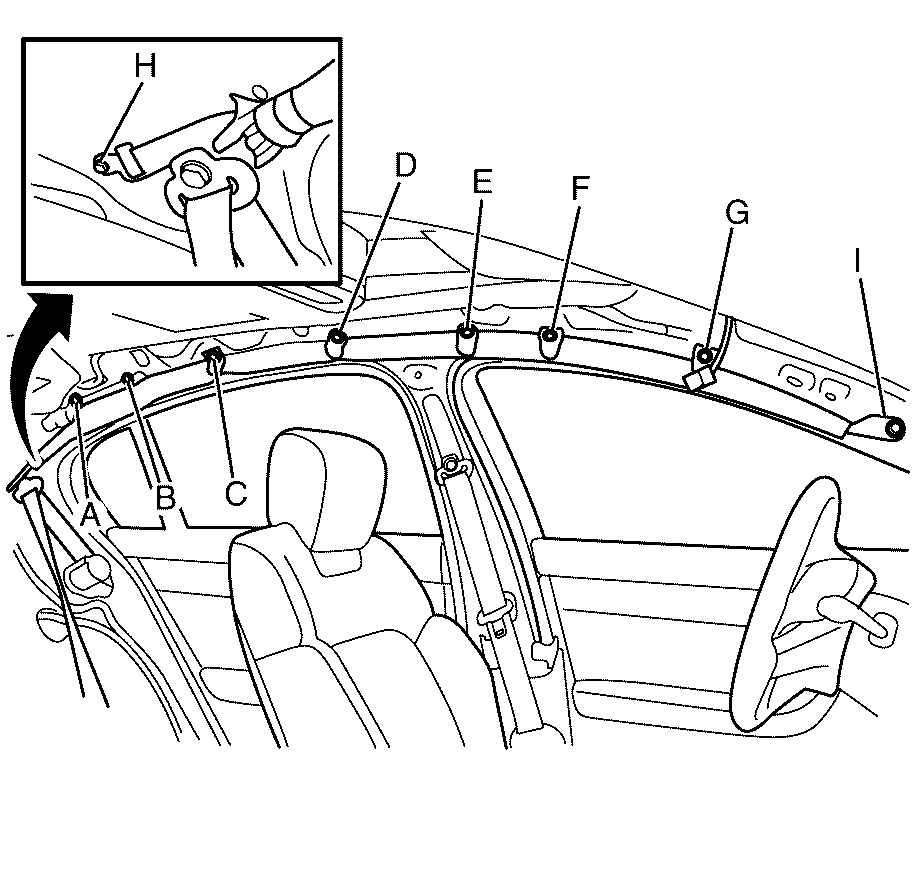 H

D
E
F
G
I

A
B
C