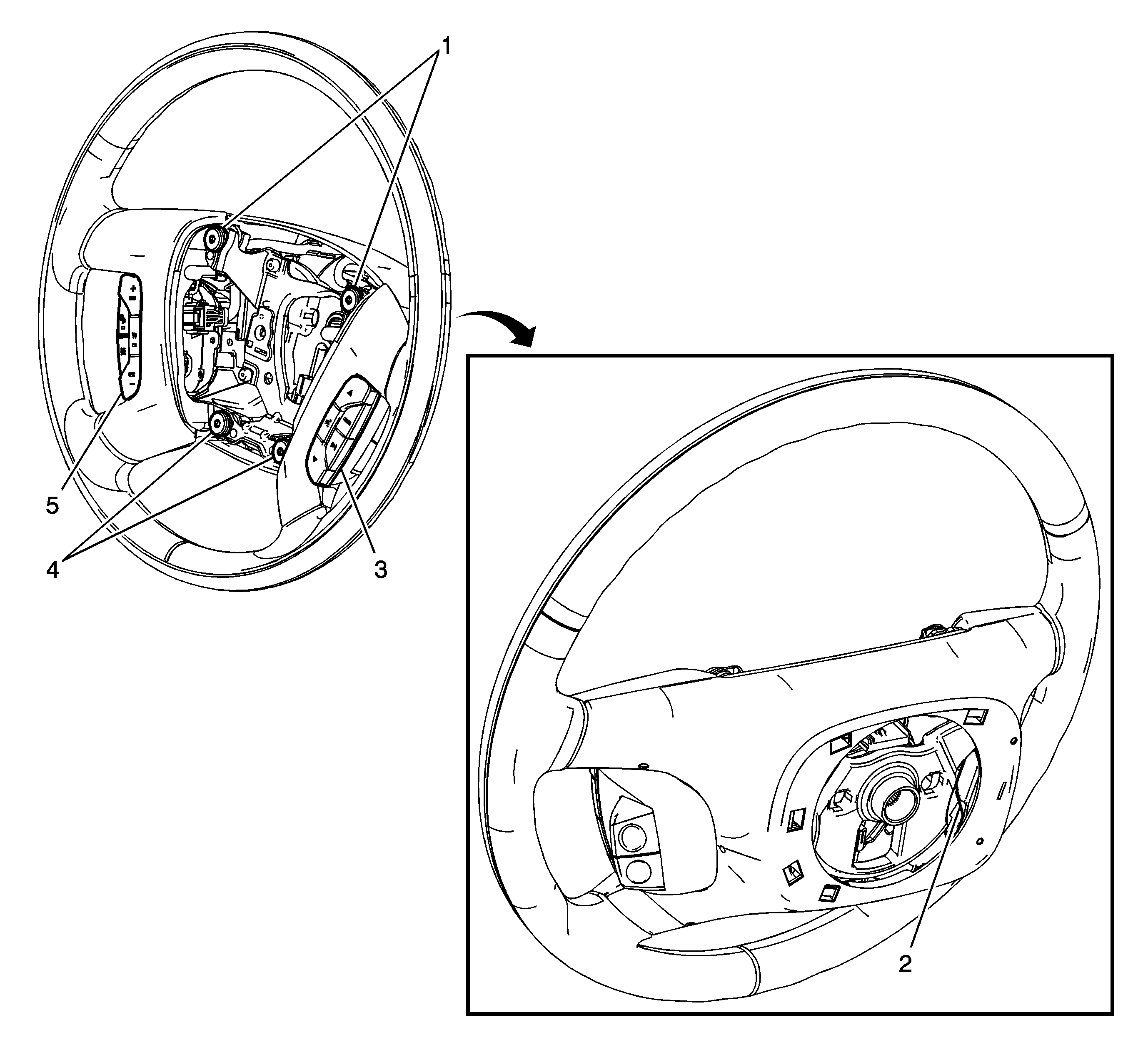 1

5

4

3

2