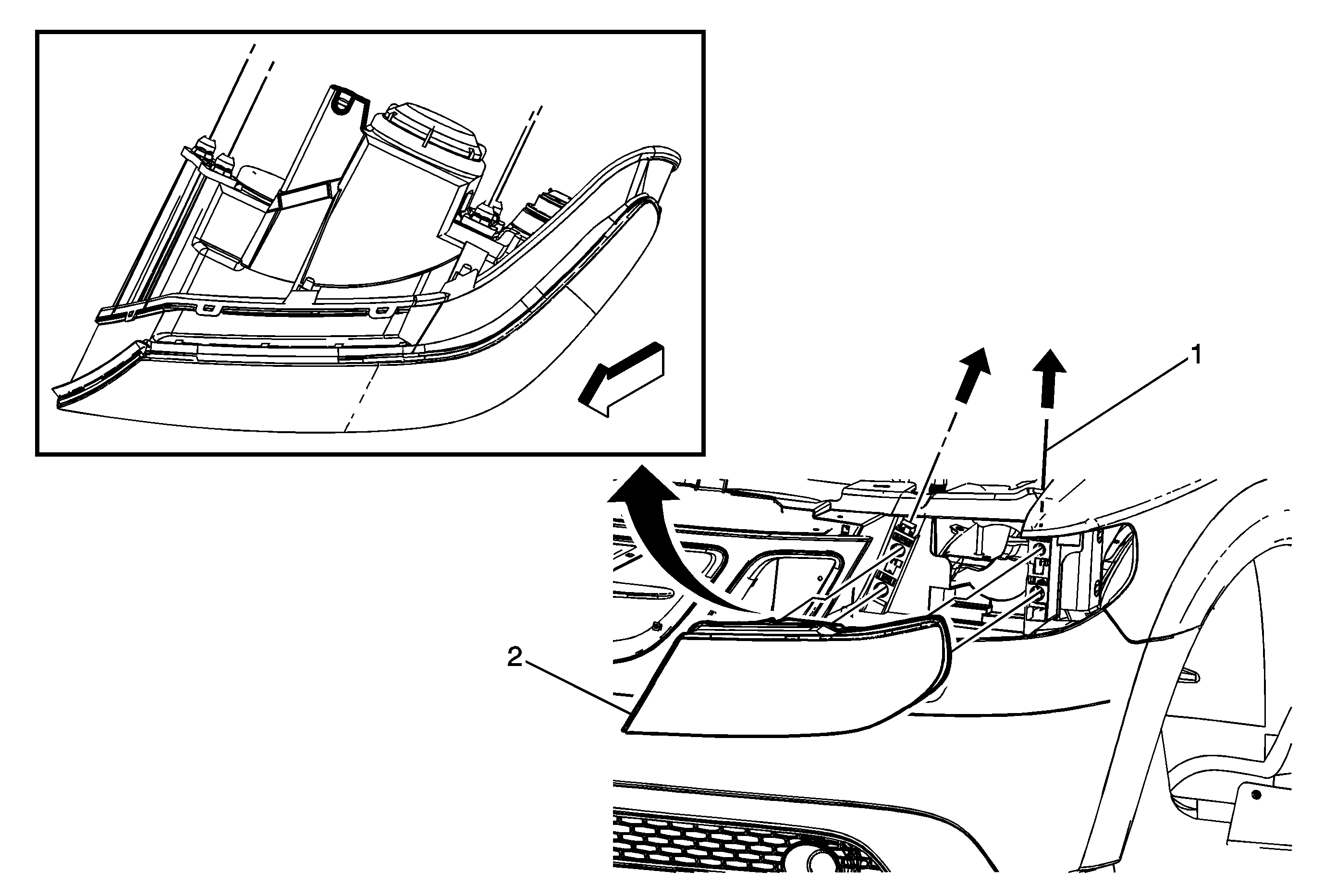 1
2