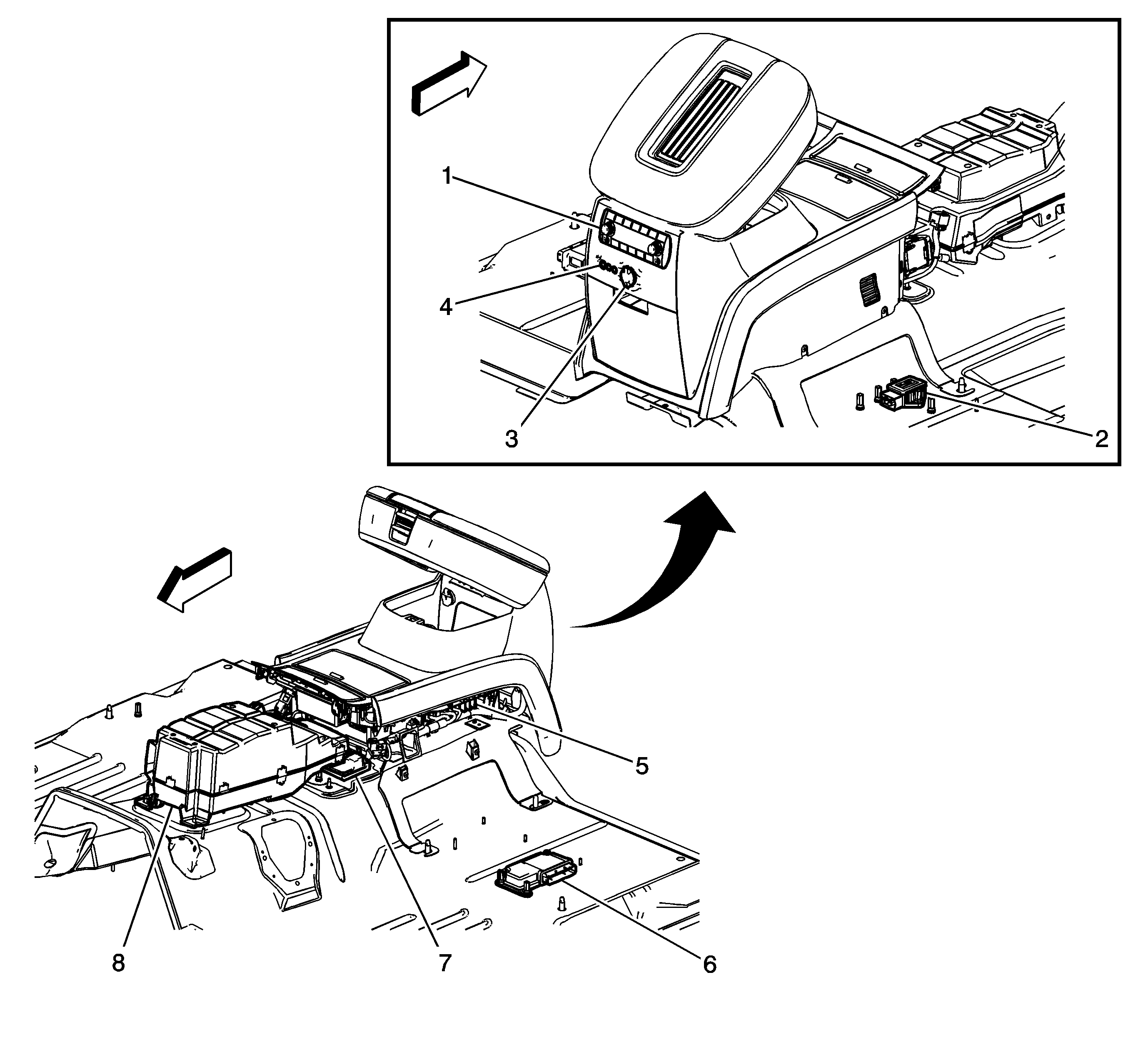 1
4
3
2
5
8
7
6