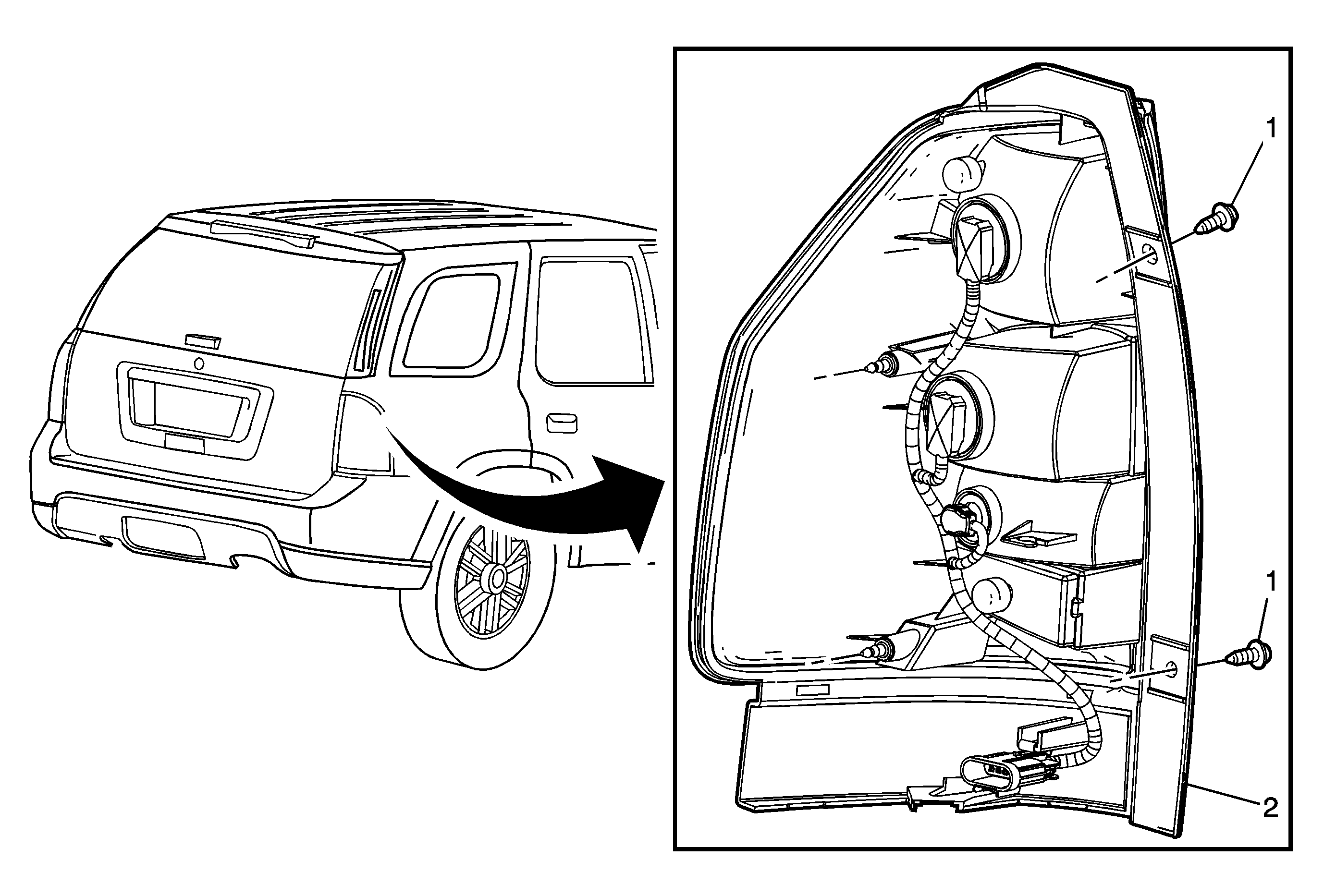 1
1
2