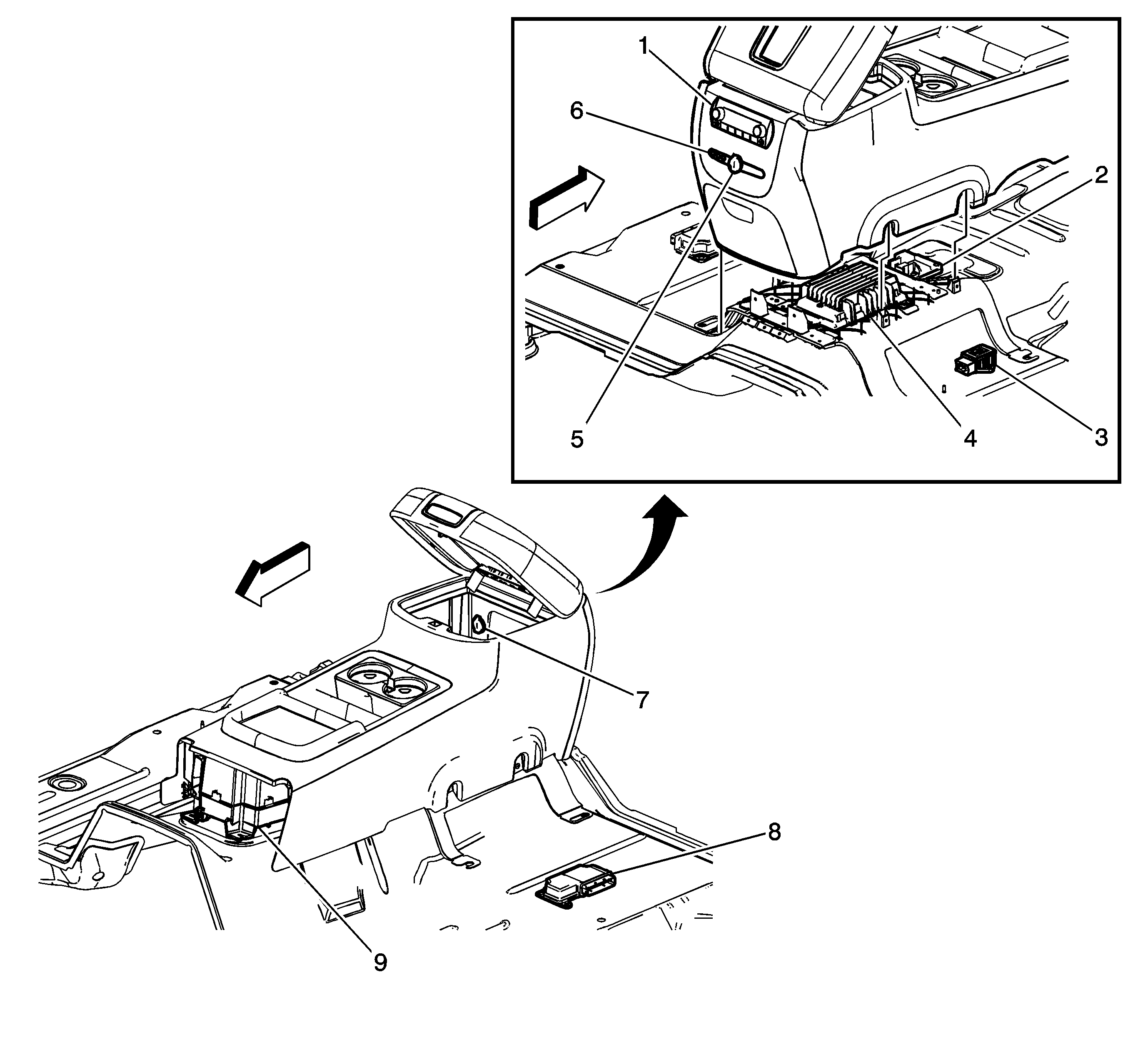 1
6
2
5
4
3
7
8
9