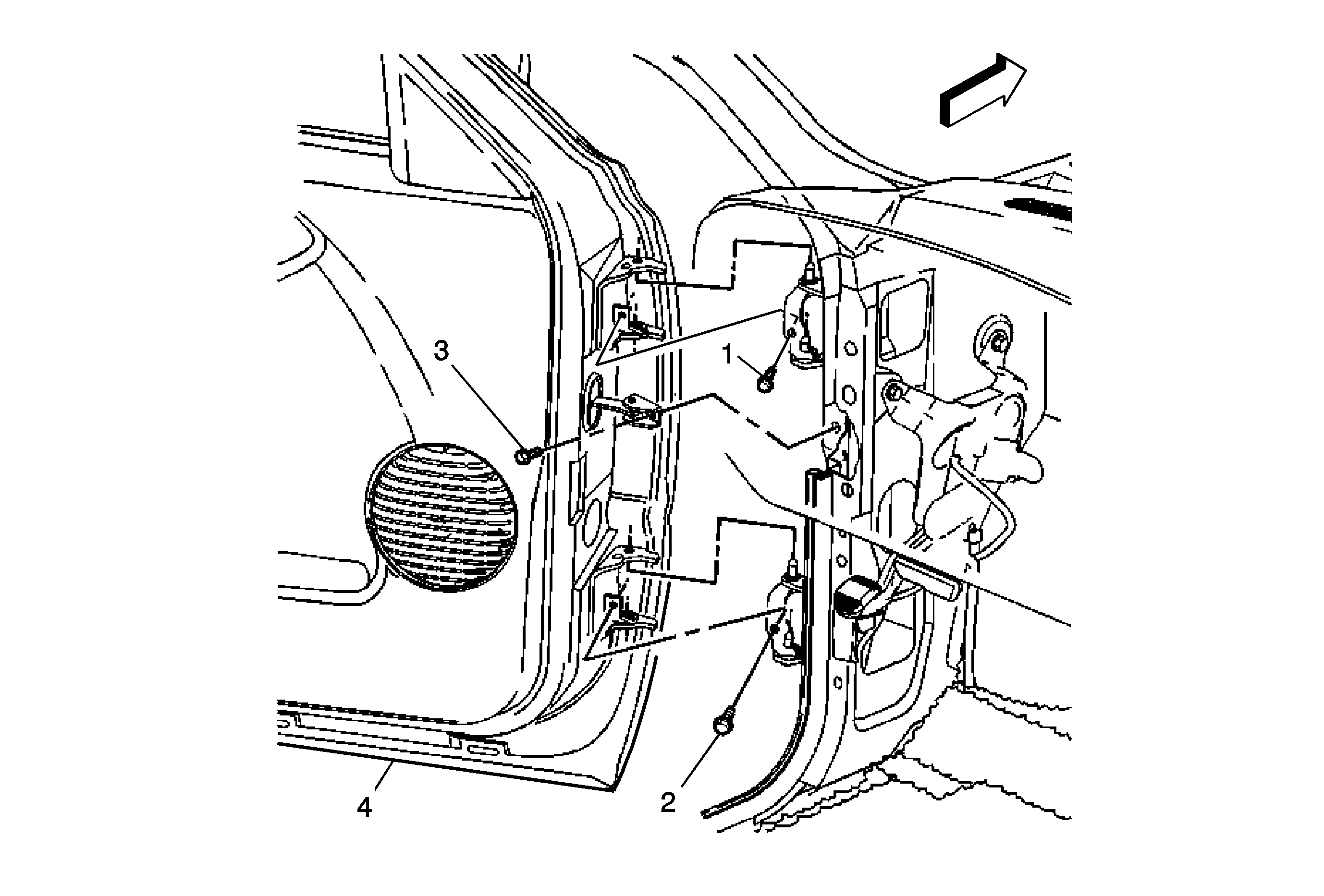 3
1
4
2