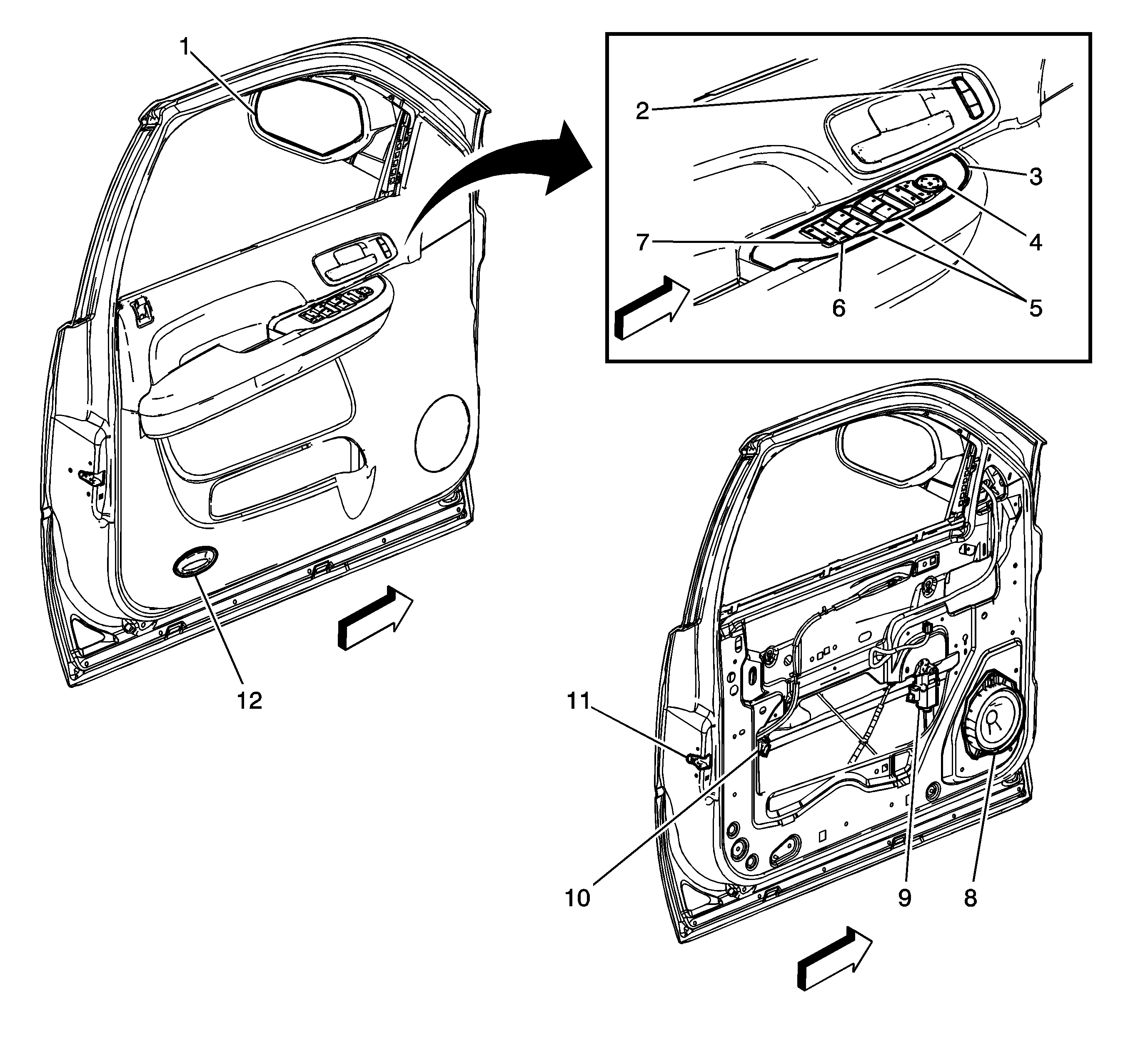 1
2
3
4
7
6
5
12
11
10
9
8