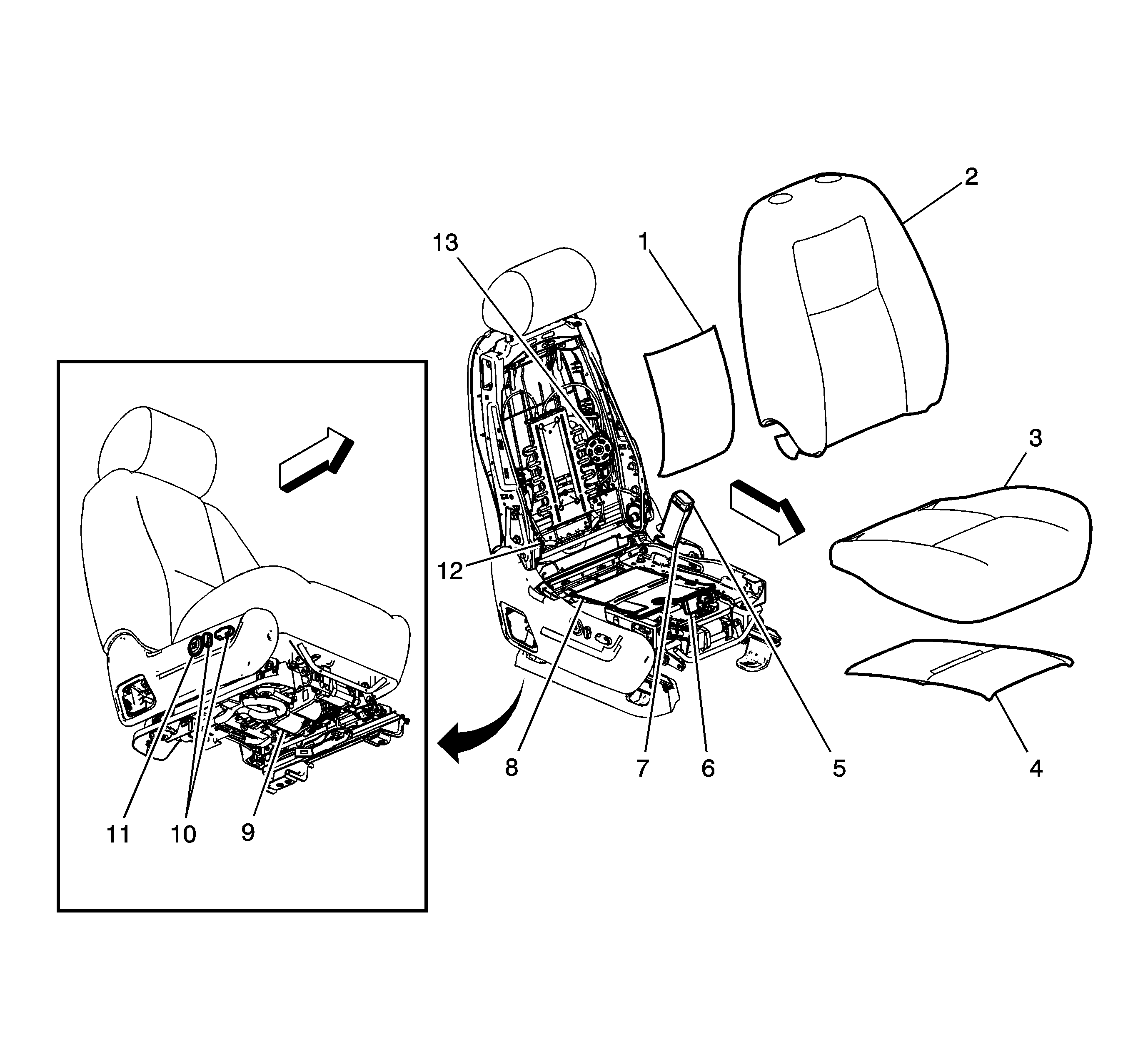 13
1
2
3
12
8
7
6
5
4
11
10
9