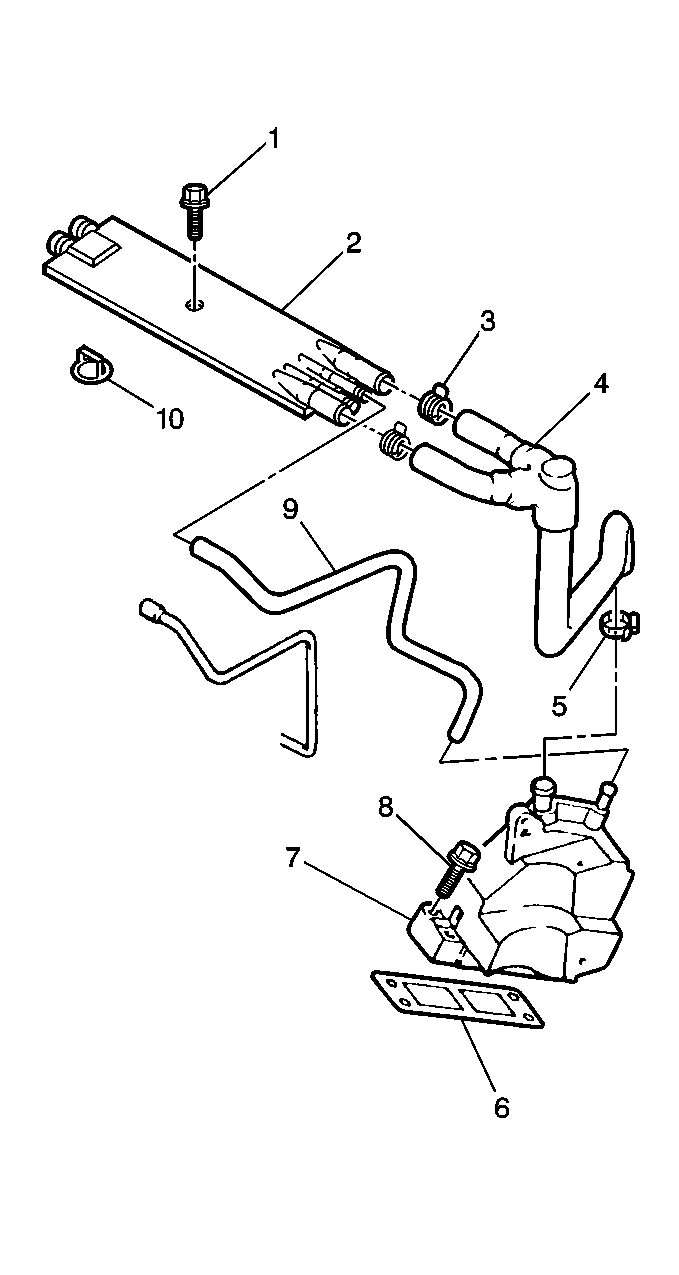 1
2
3
4
10
9
5
8
7
6