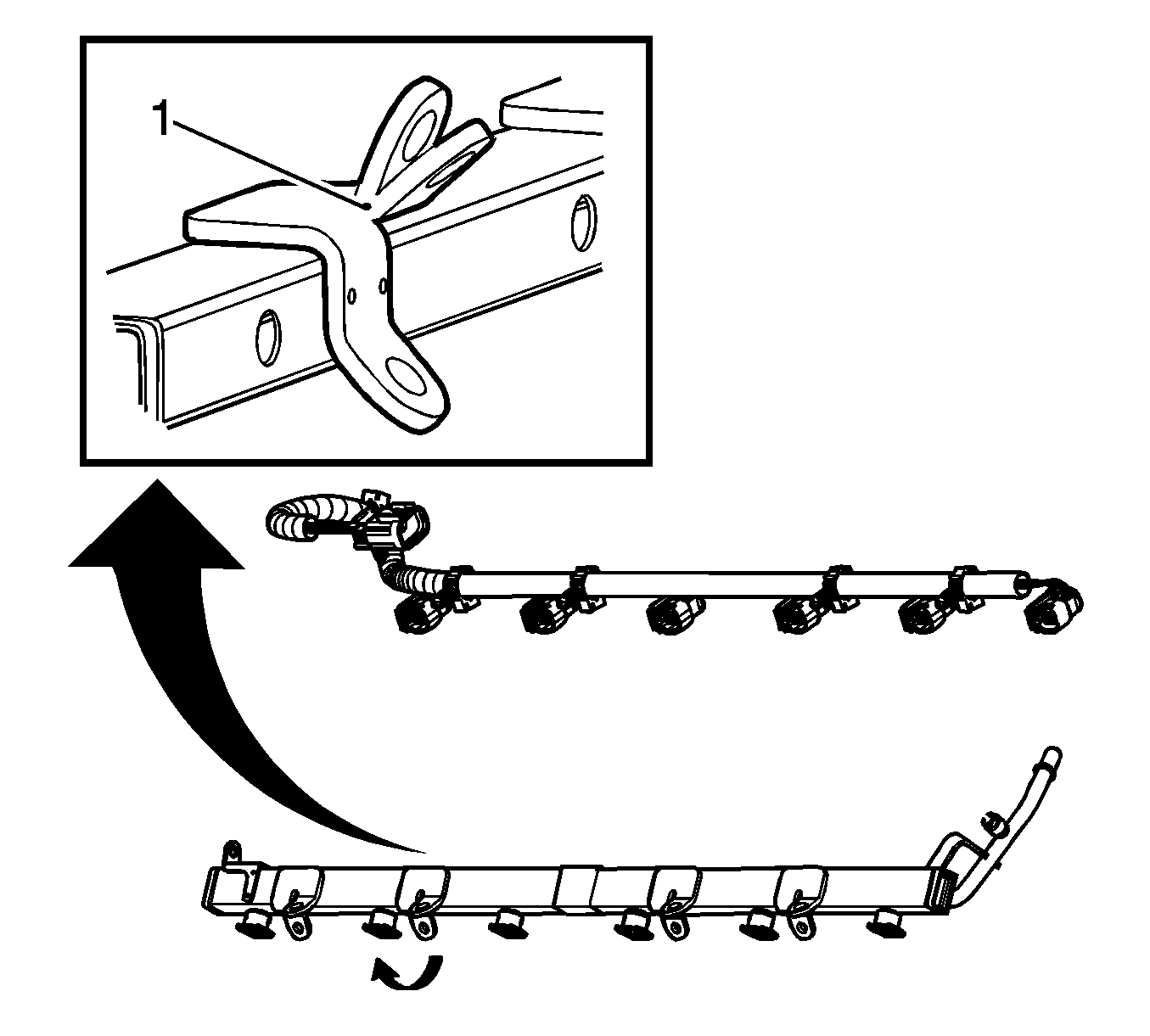 1