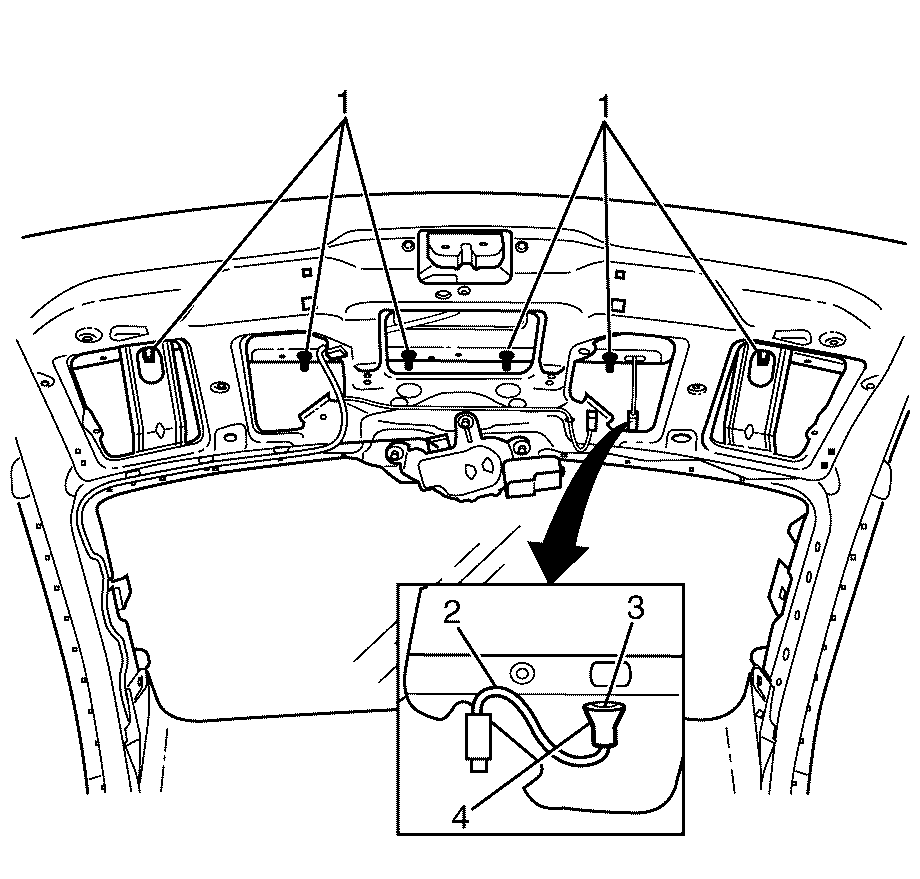 1
1
2
3
4