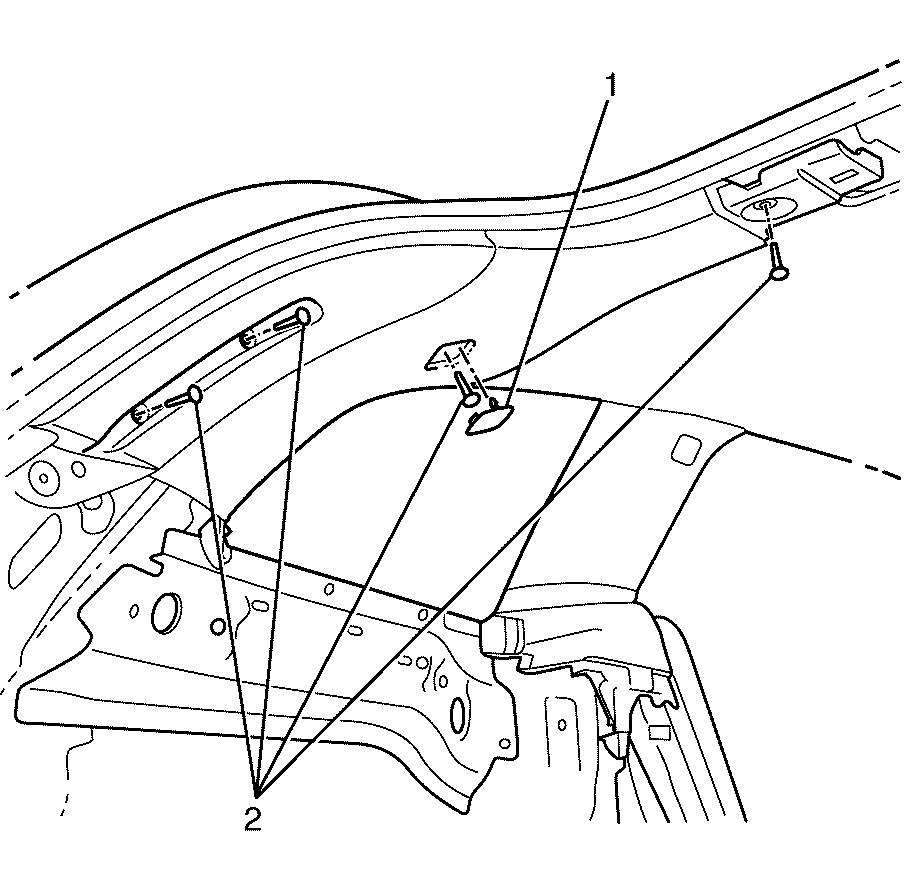 1
2