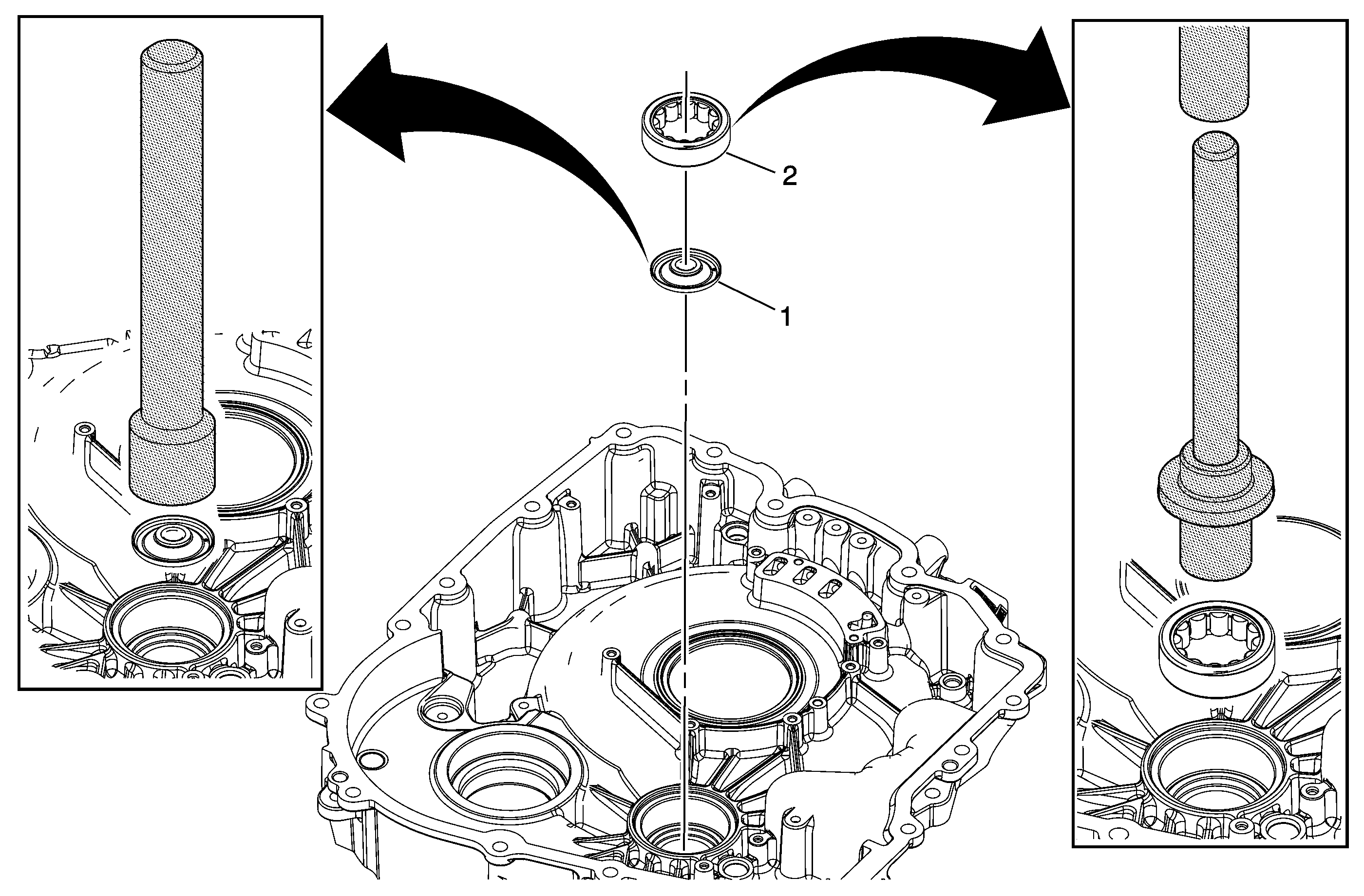 2

1