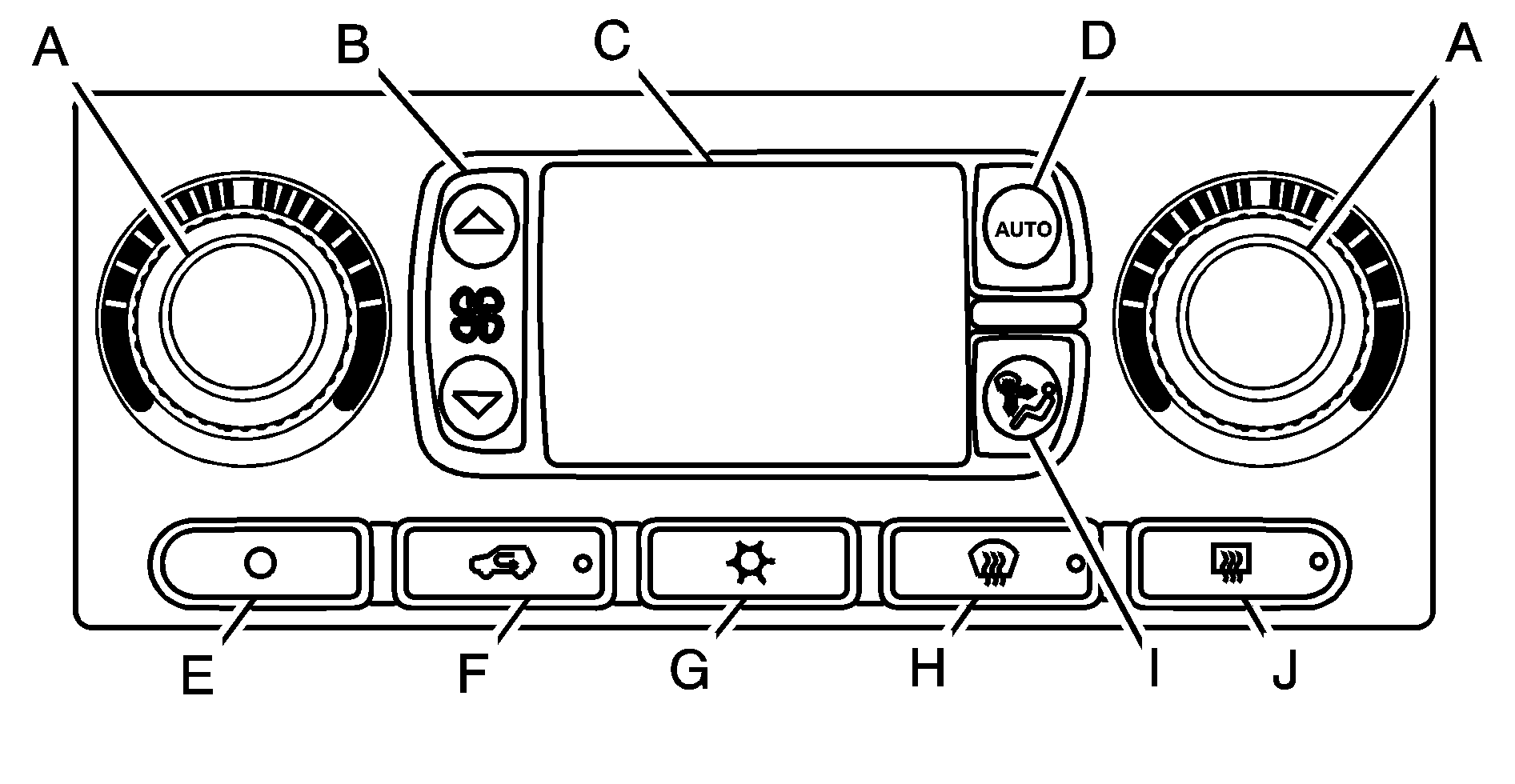 A B C D A

AUTO

E F G H I J