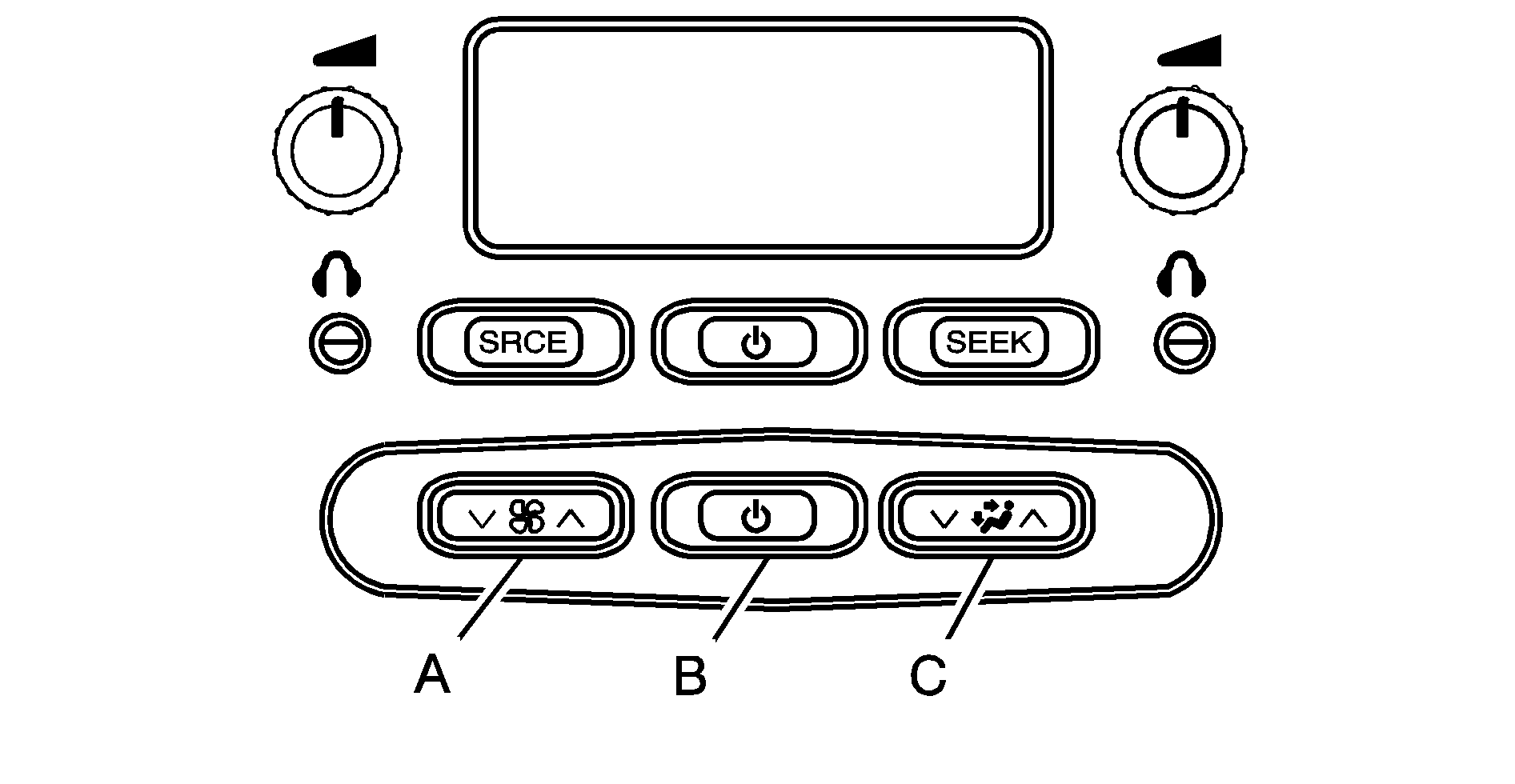 SRCE
SEEK
A
B
C