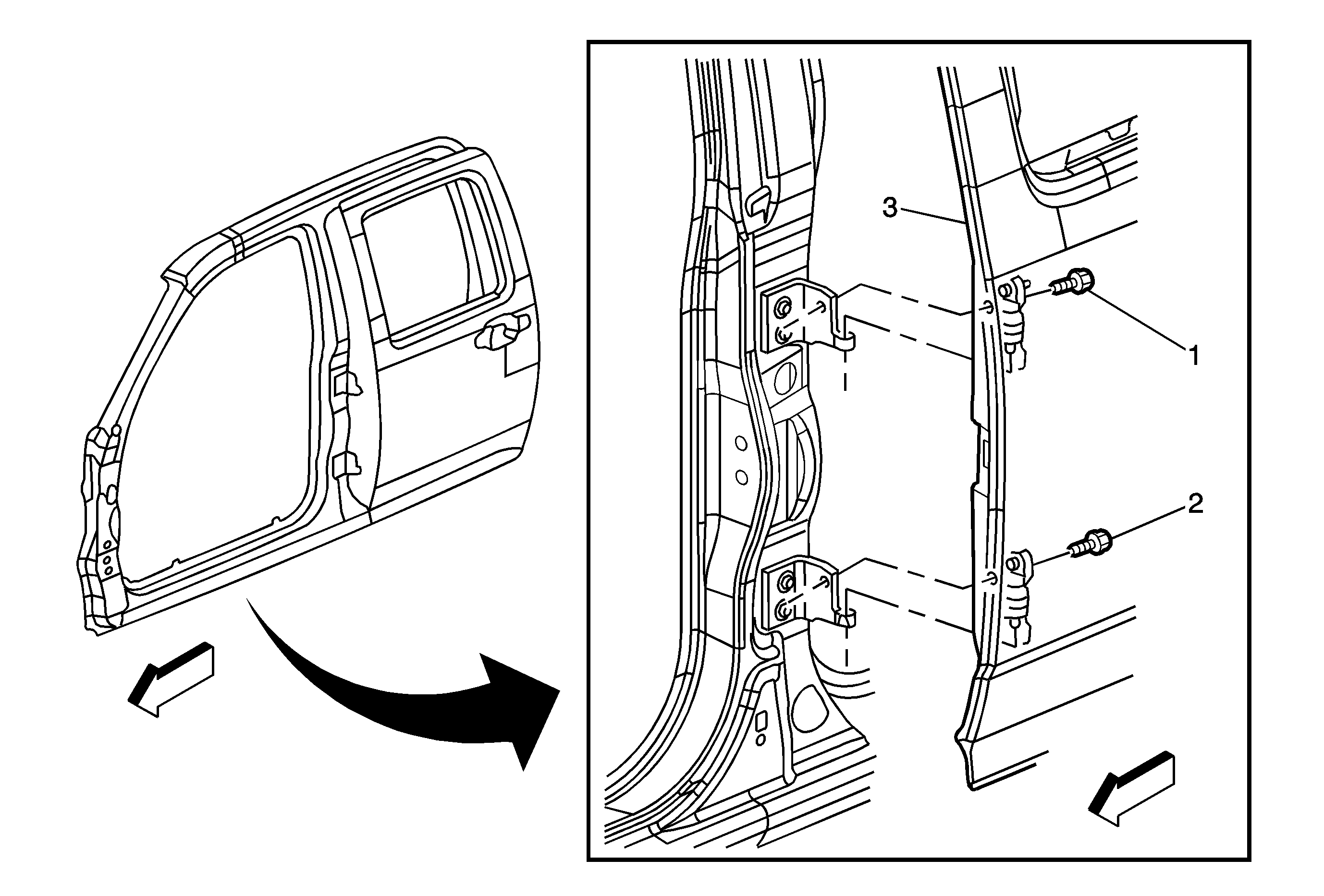 3
1
2