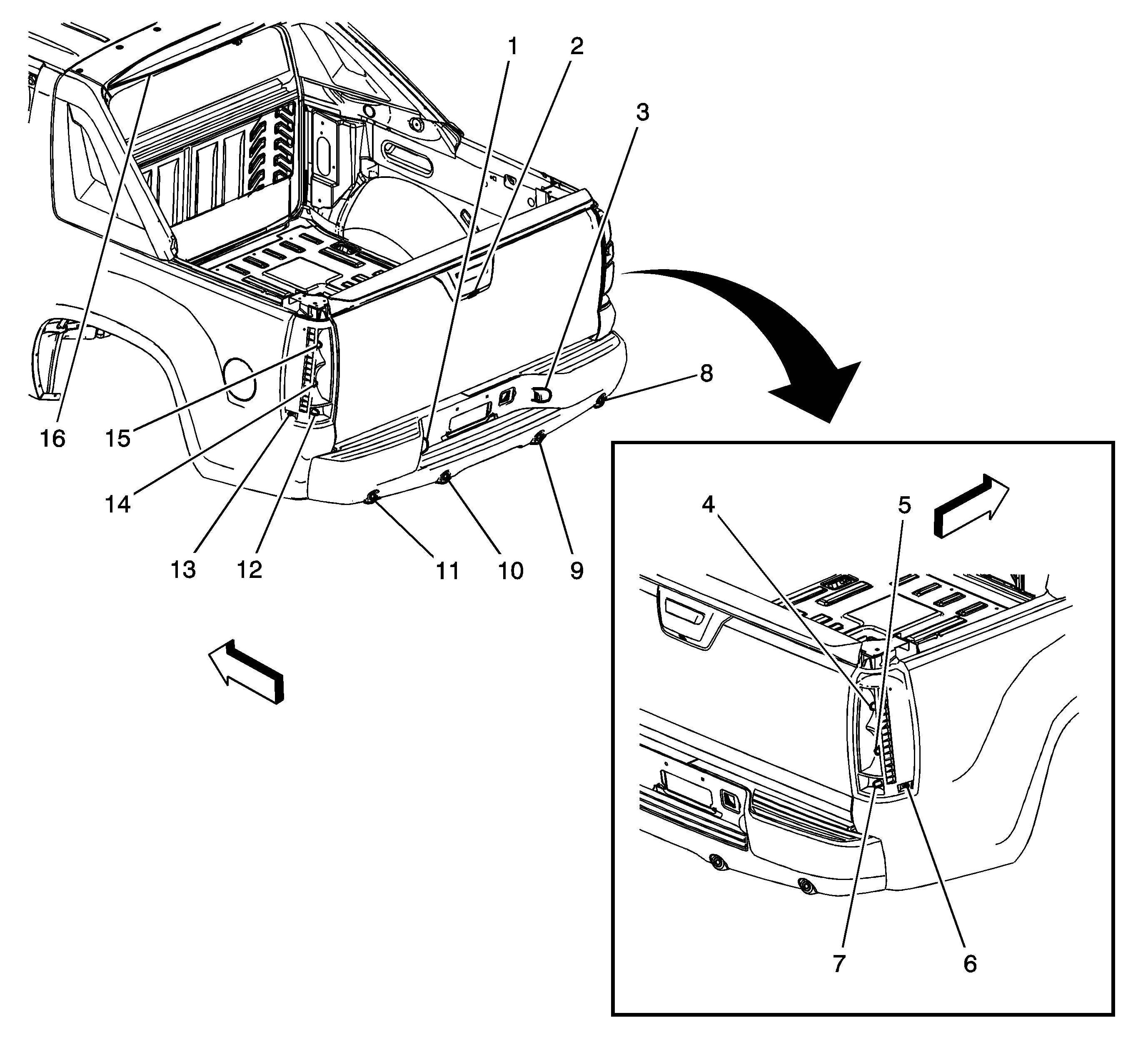 1
2
3
8
16
15
14
13
12
11
10
9
4
5
7
6