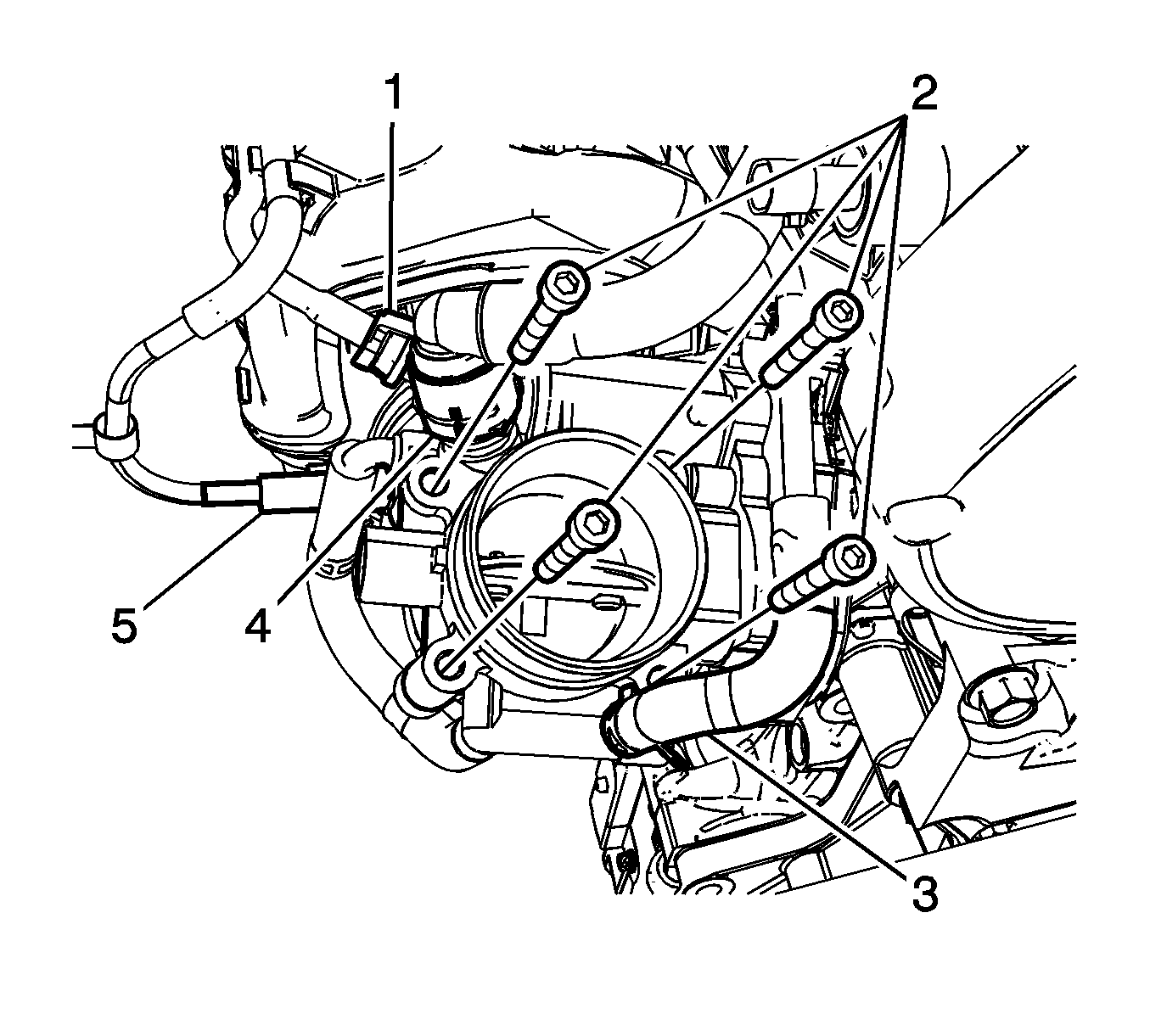 1
2
5
4
3