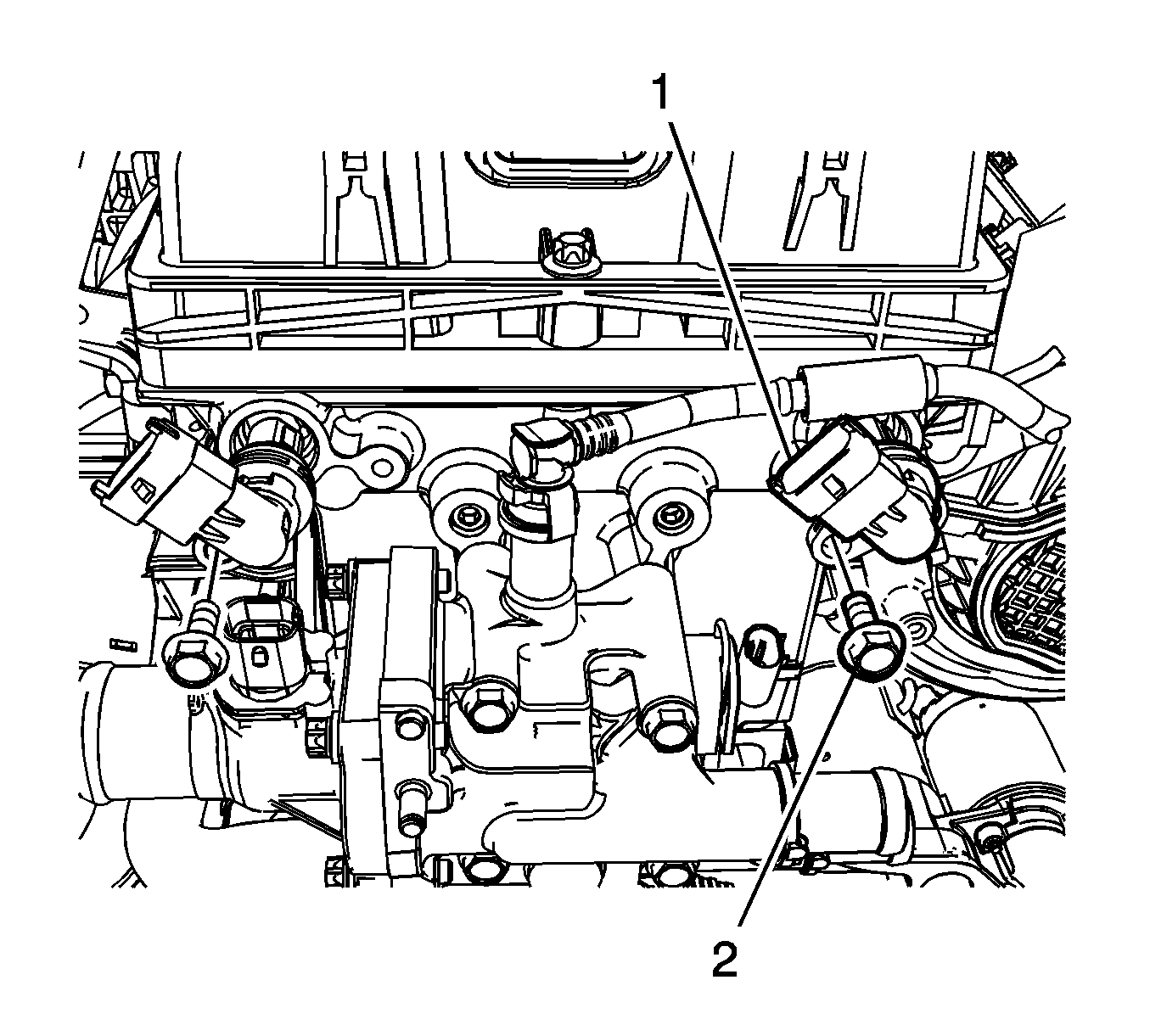 1
2