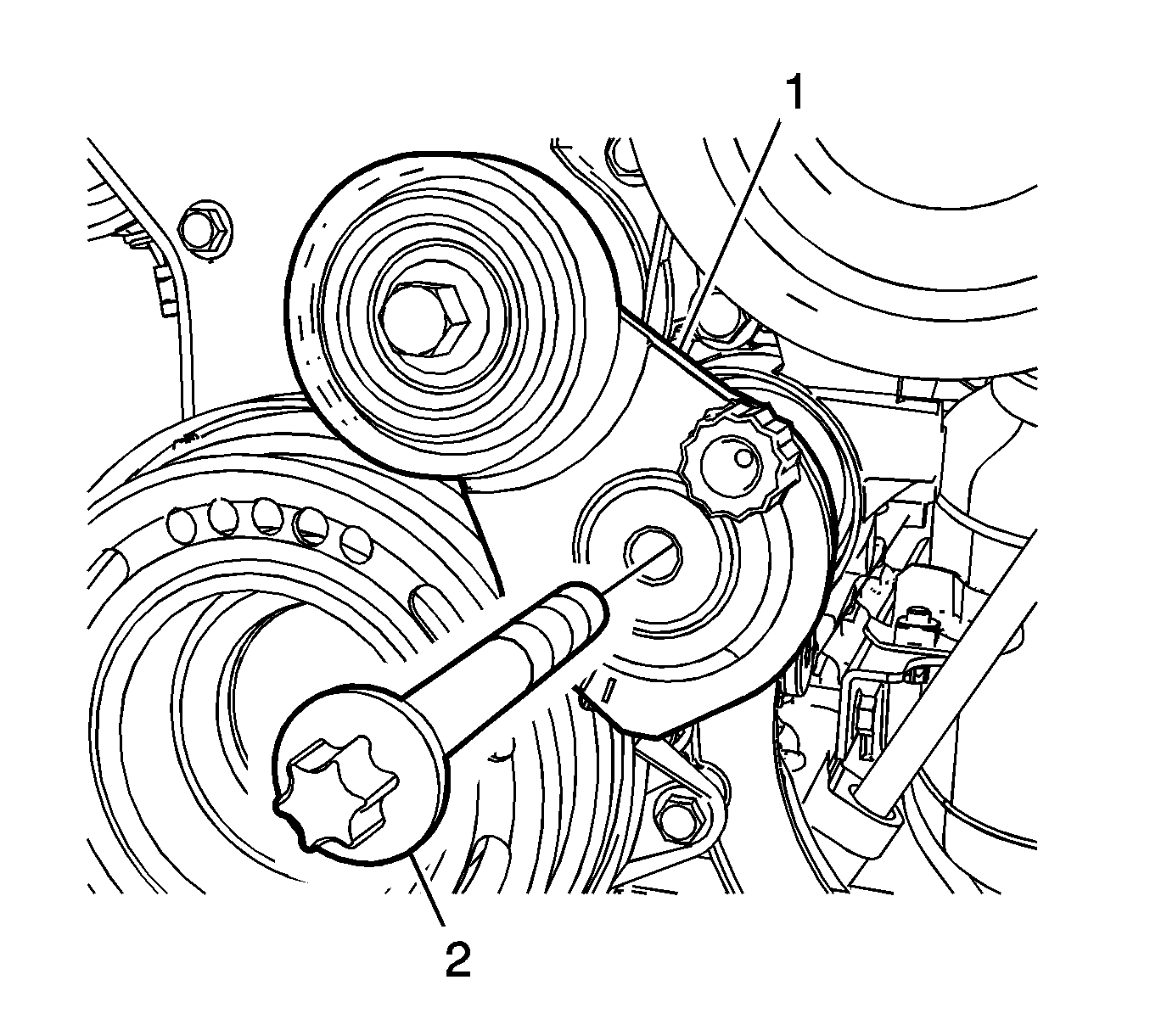 1
2