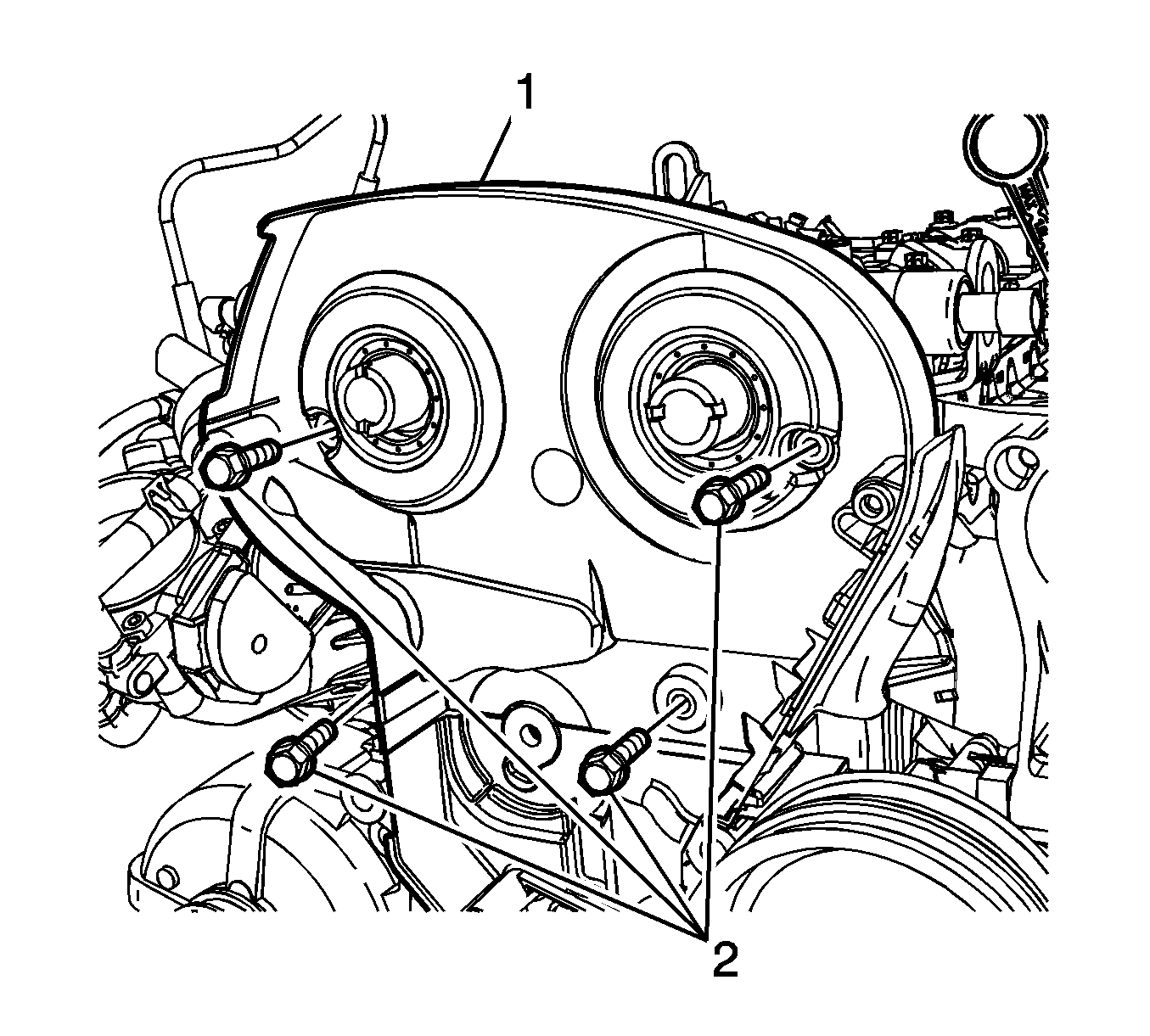 1

2