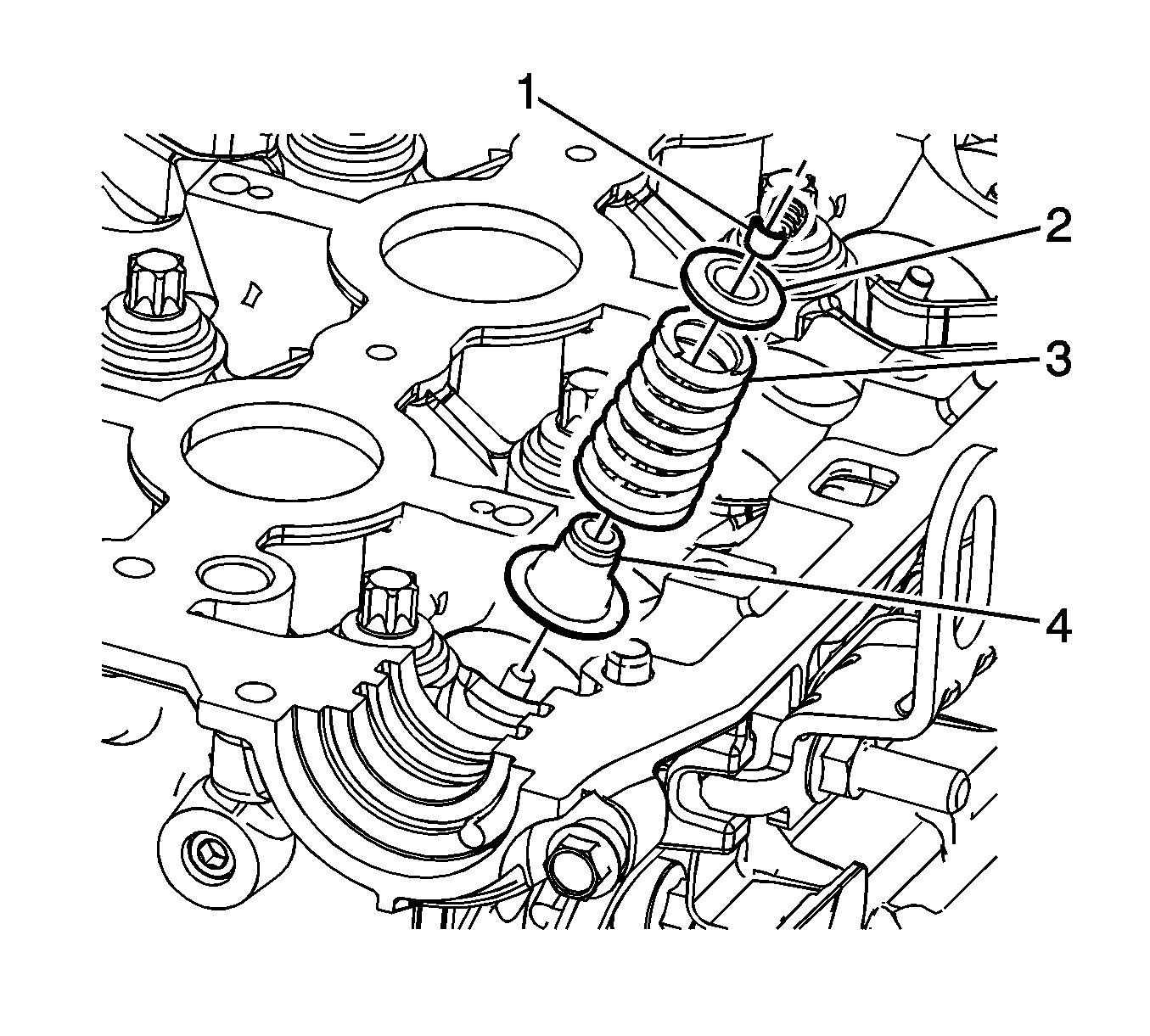 1
2
3
4