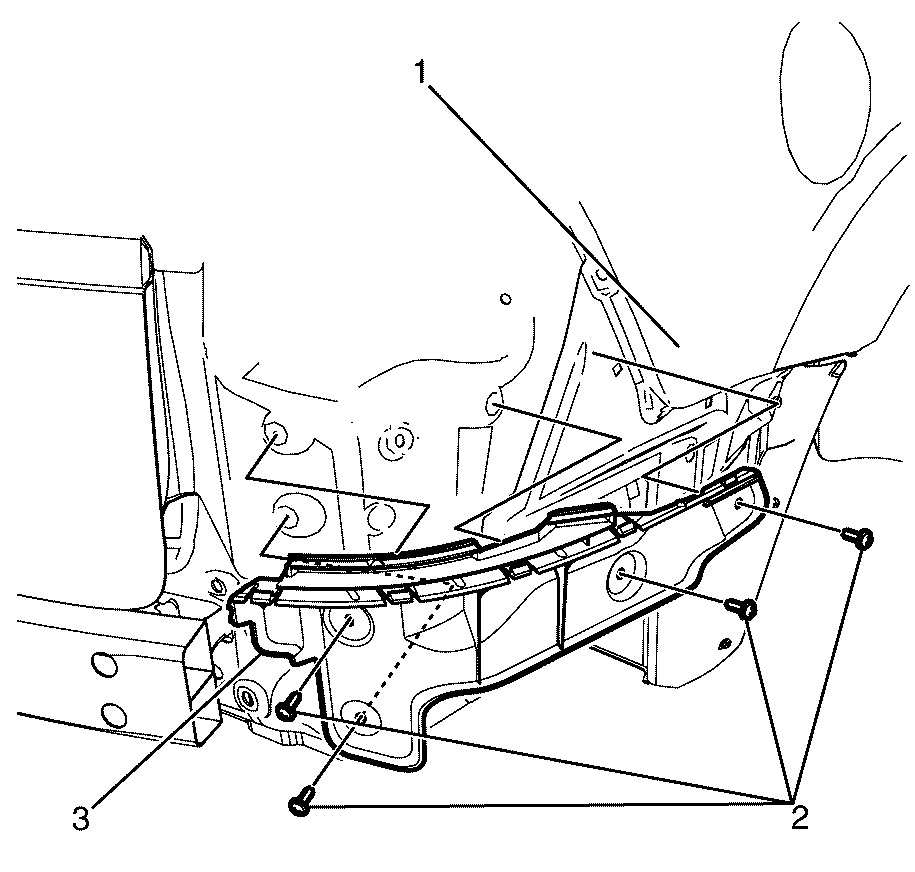 1

3

2