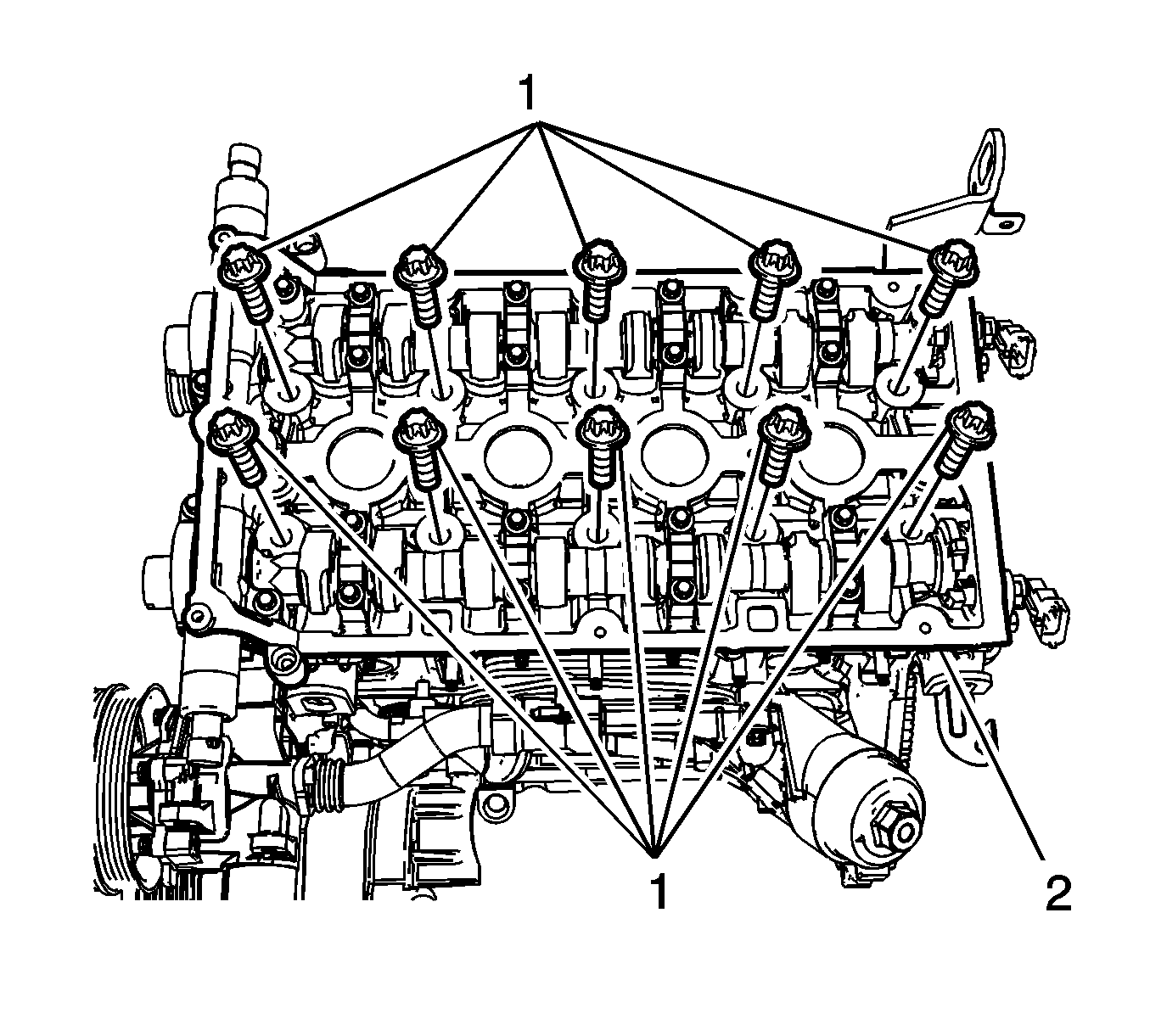 1
1
2