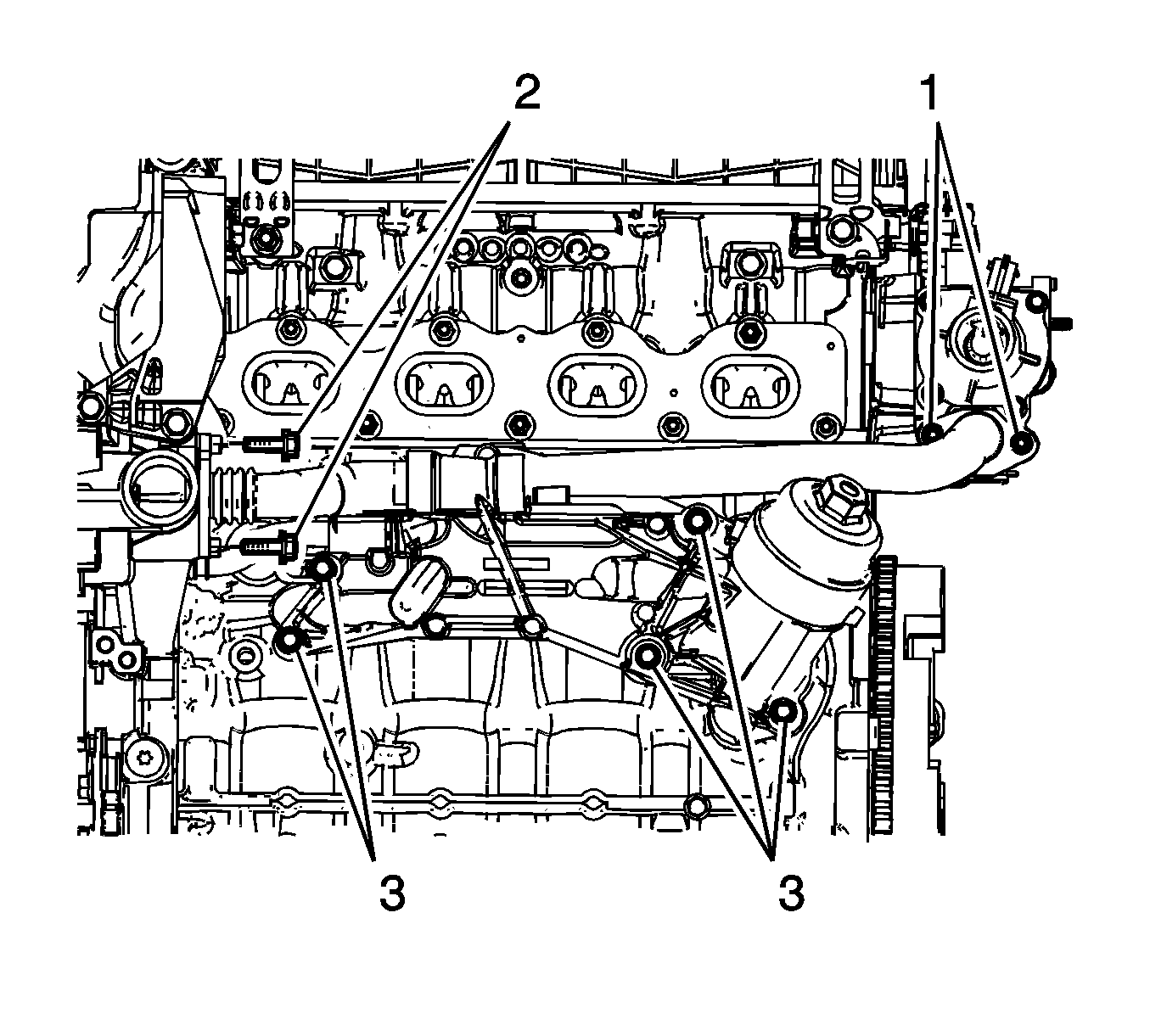 2
1
3
3