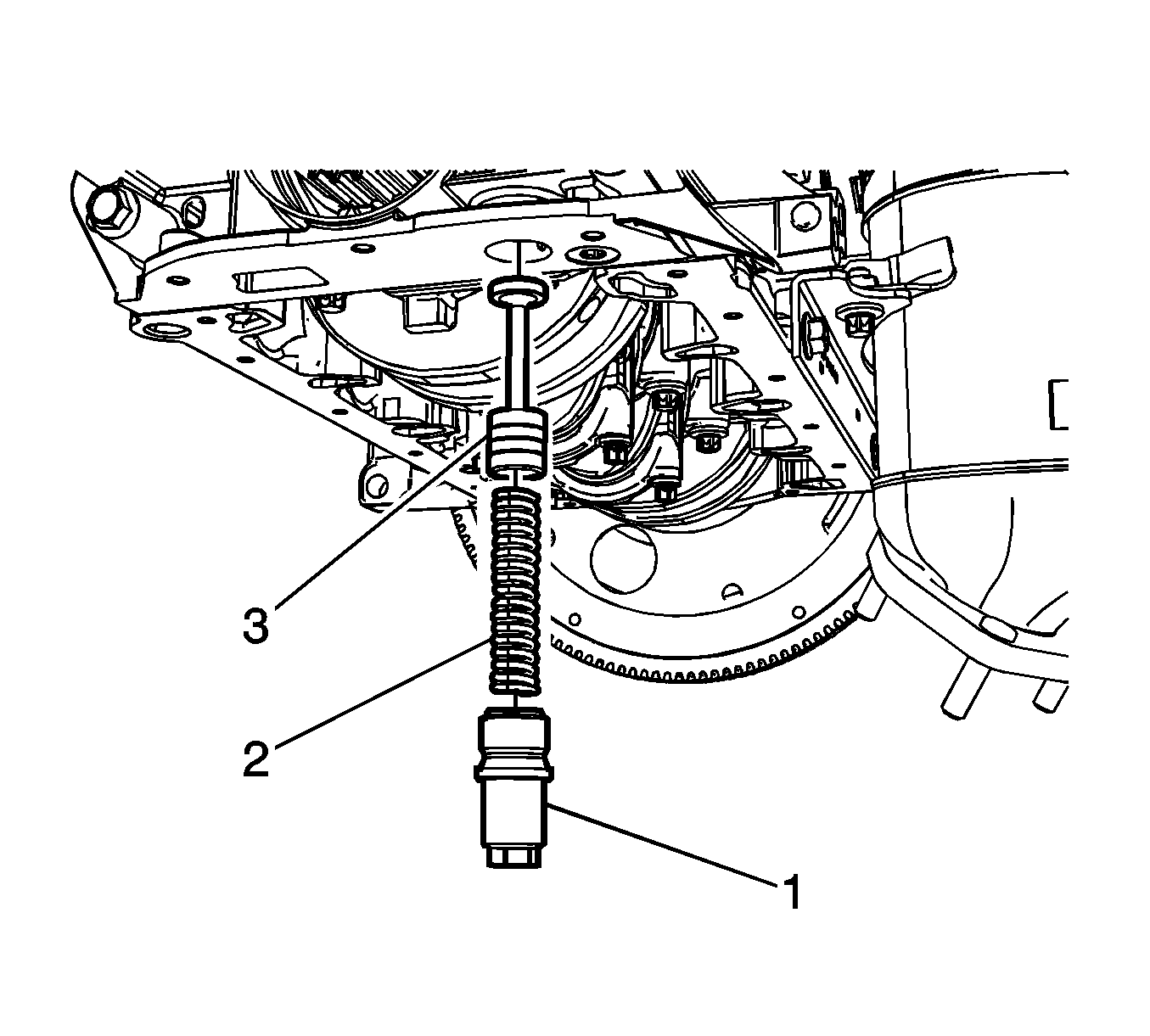 3
2
1