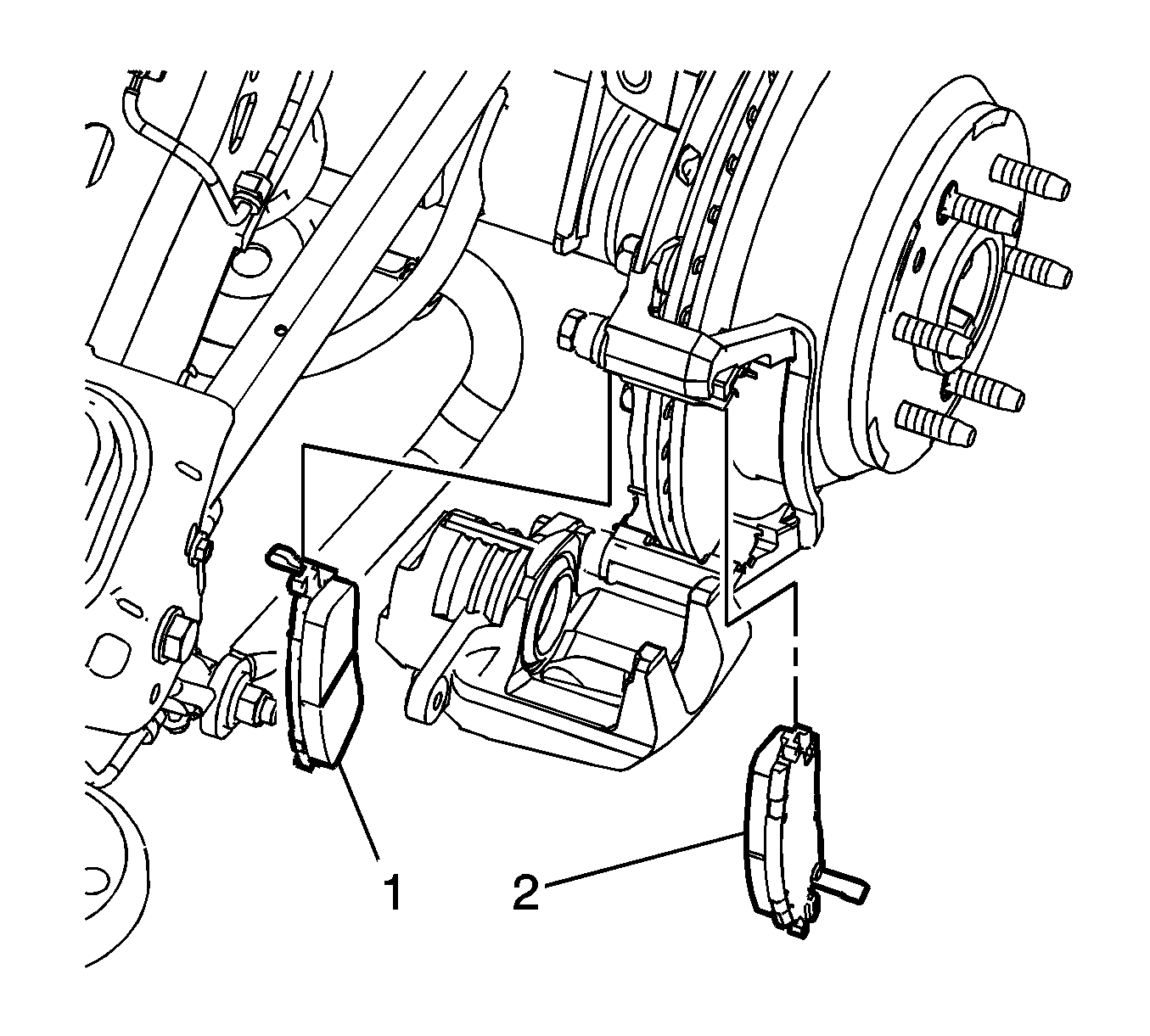 1
2