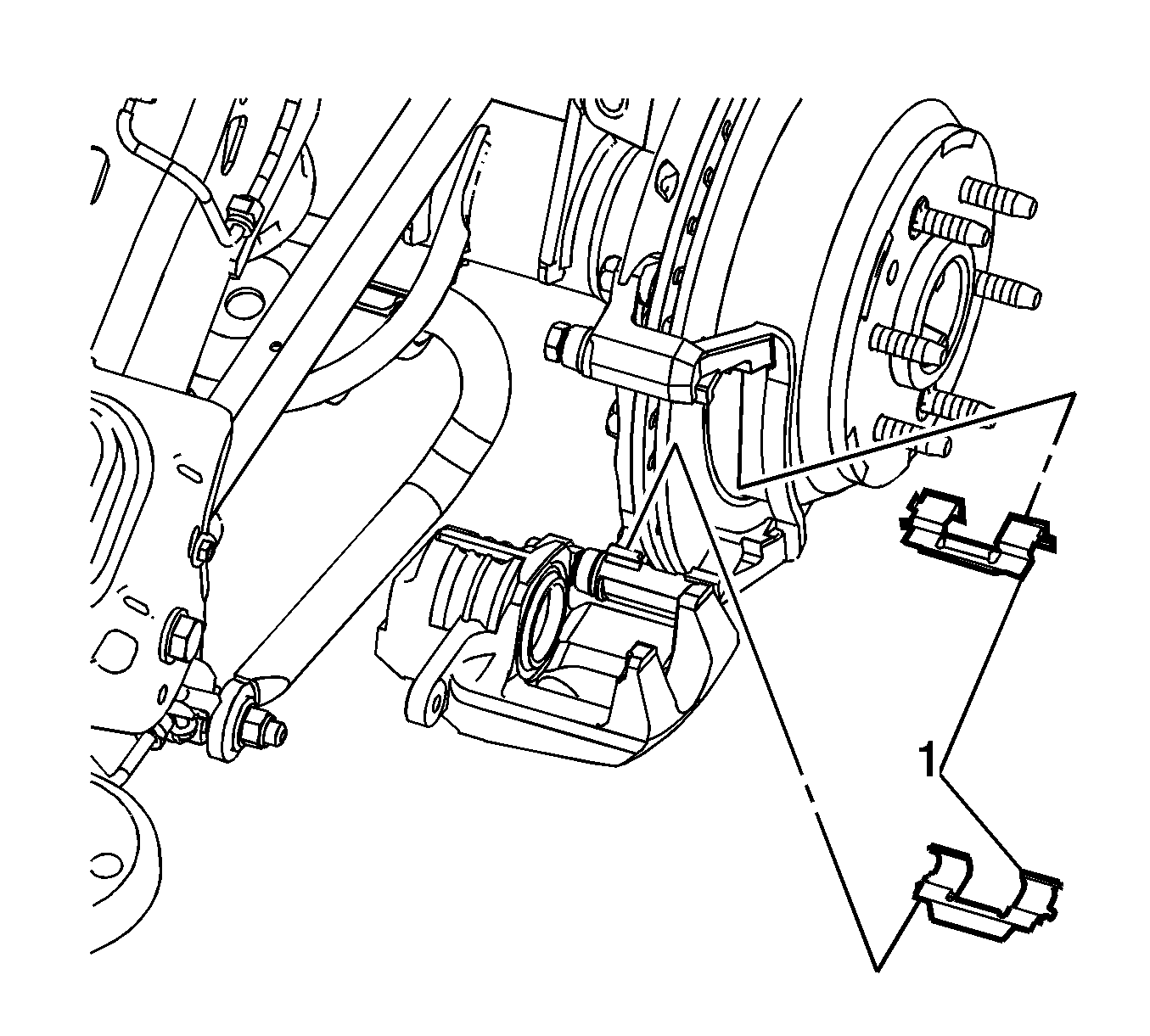 1