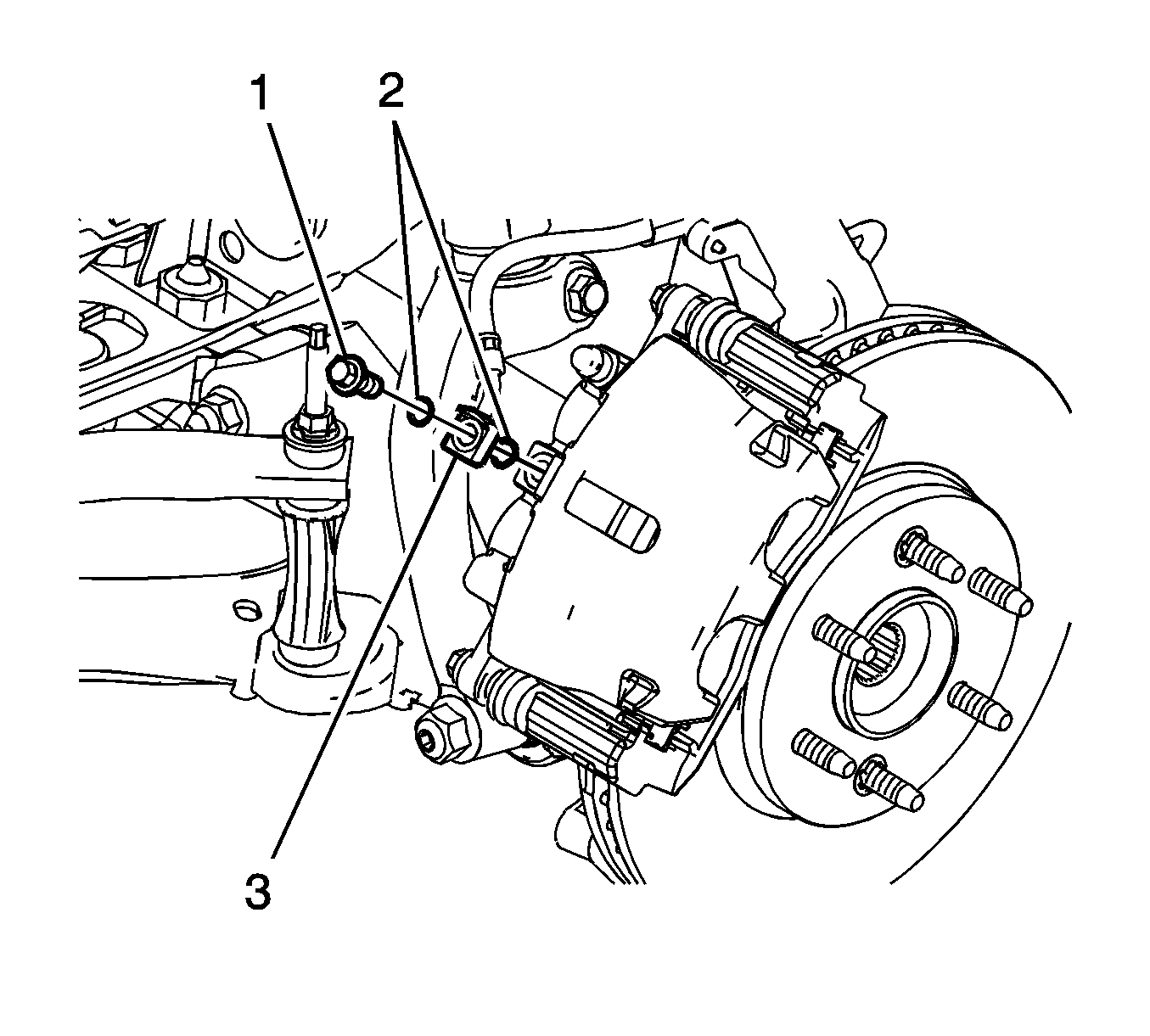 1
2
3