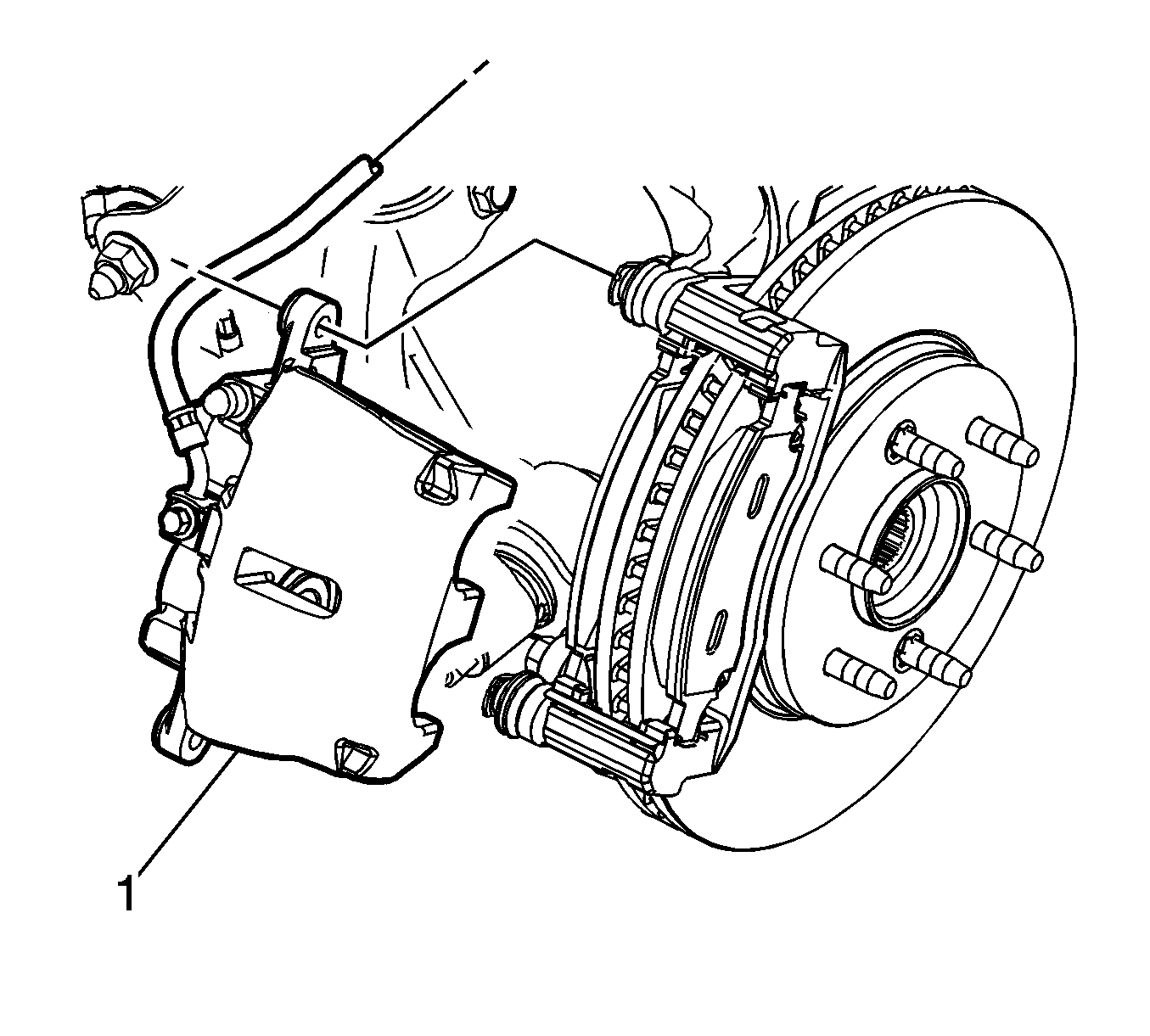 1