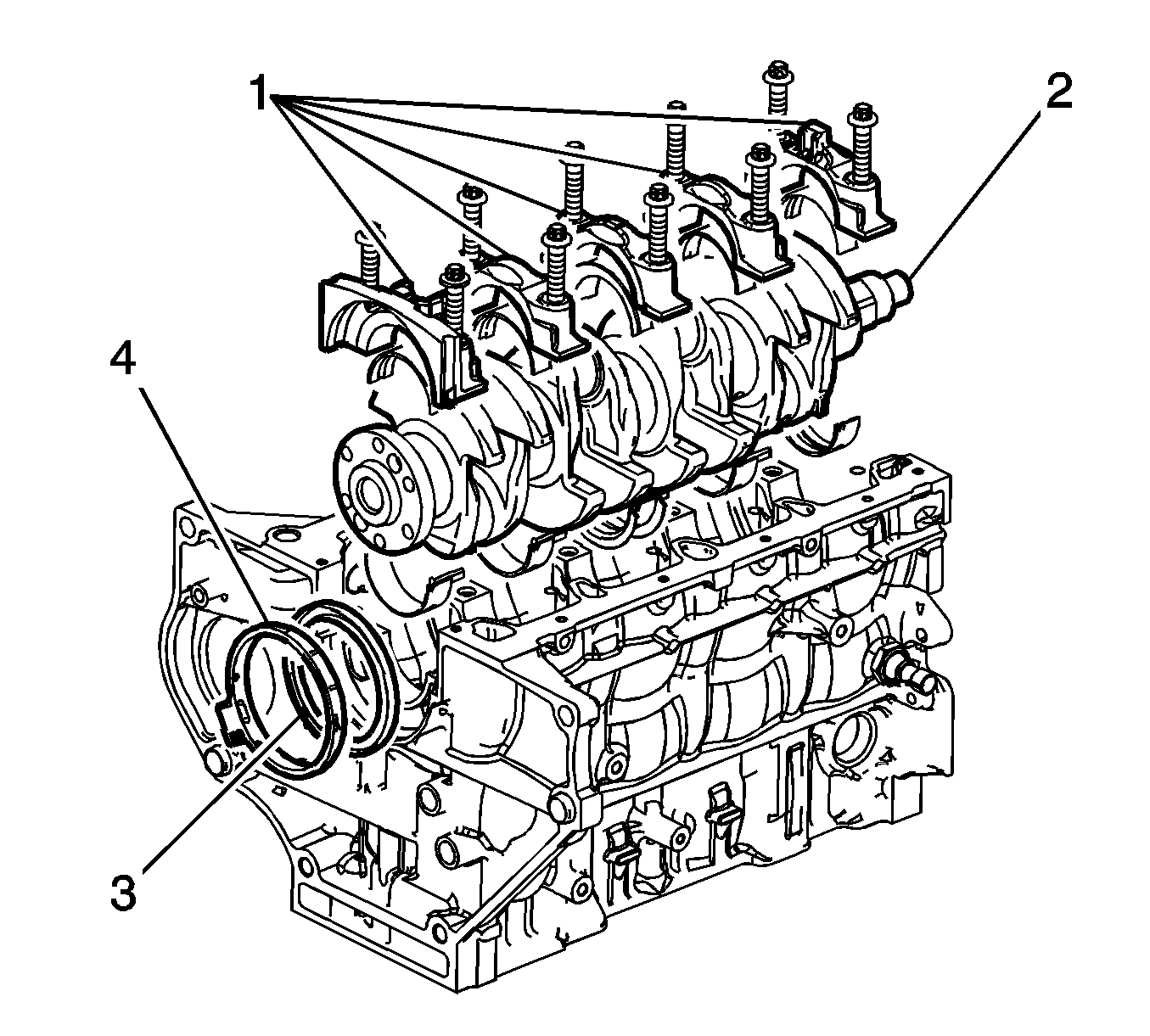 1
2
4
3