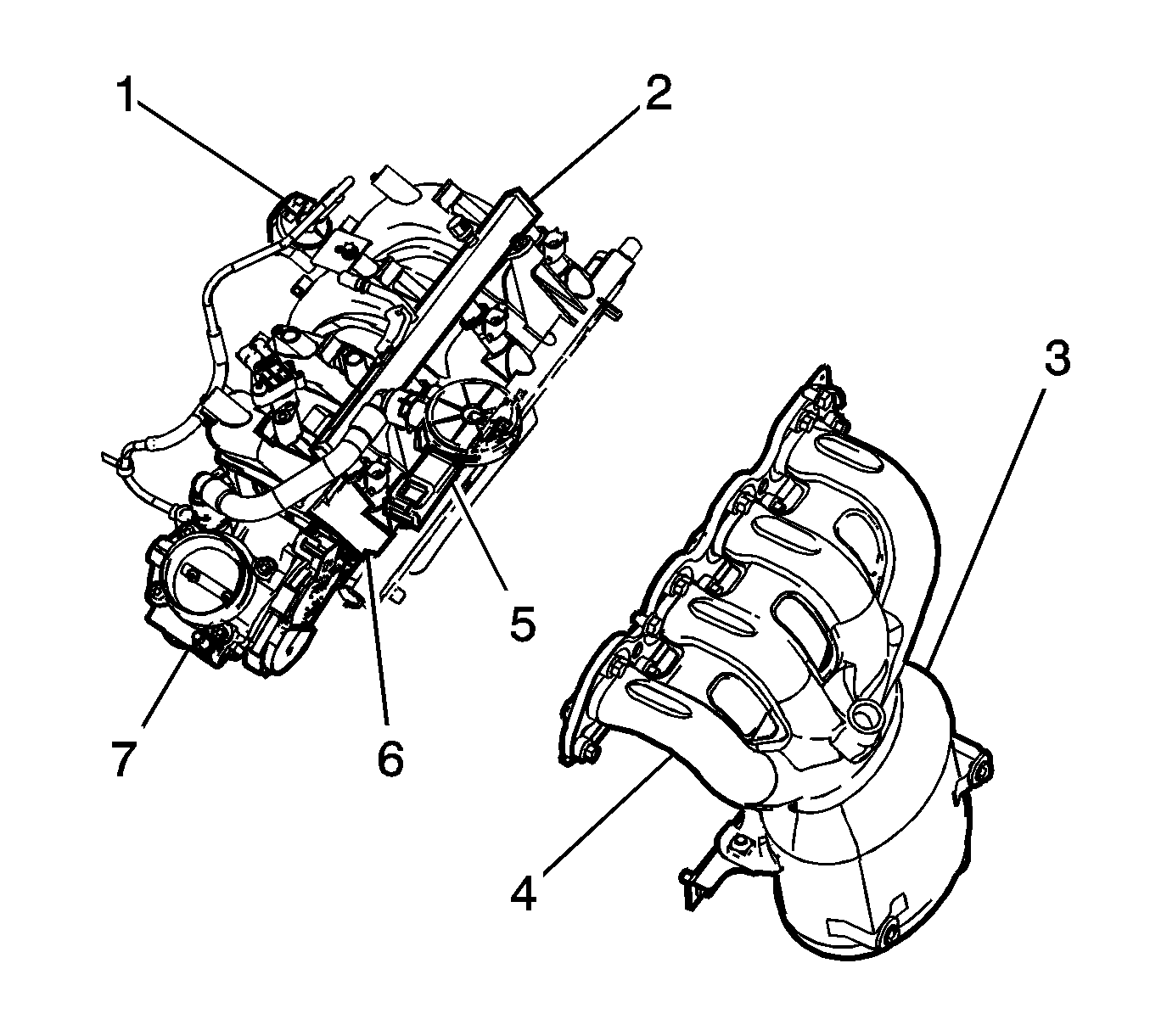 1
2
3
5
7
6
4